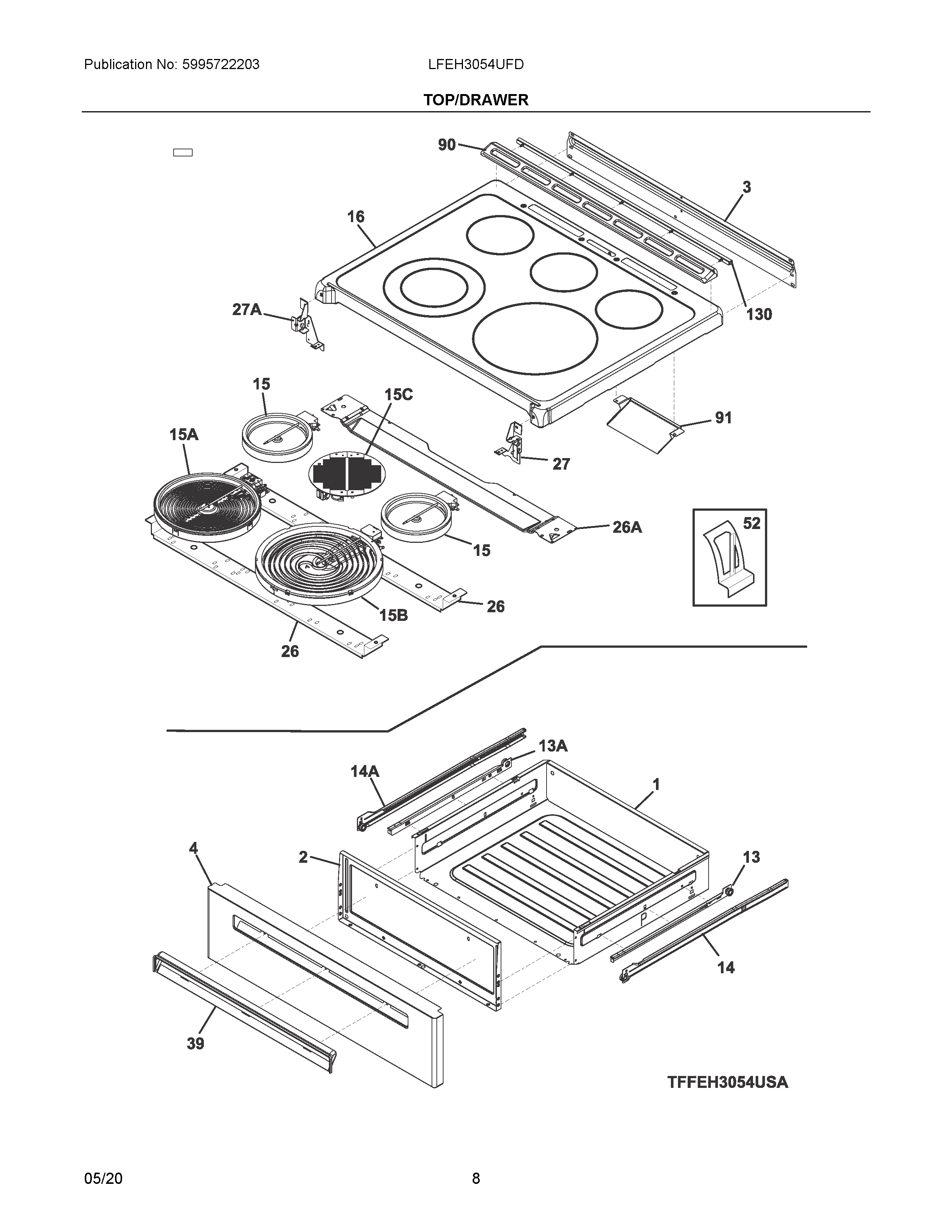 Publication No: 5995722203

LFEH3054UFD

TOP/DRAWER

90

3

16

130

27A

15

15C

91

15A

27

26A

52

15

26

15B

26

13A

14A

1

4

2

13

14

39

TFFEH3054USA

05/20

8