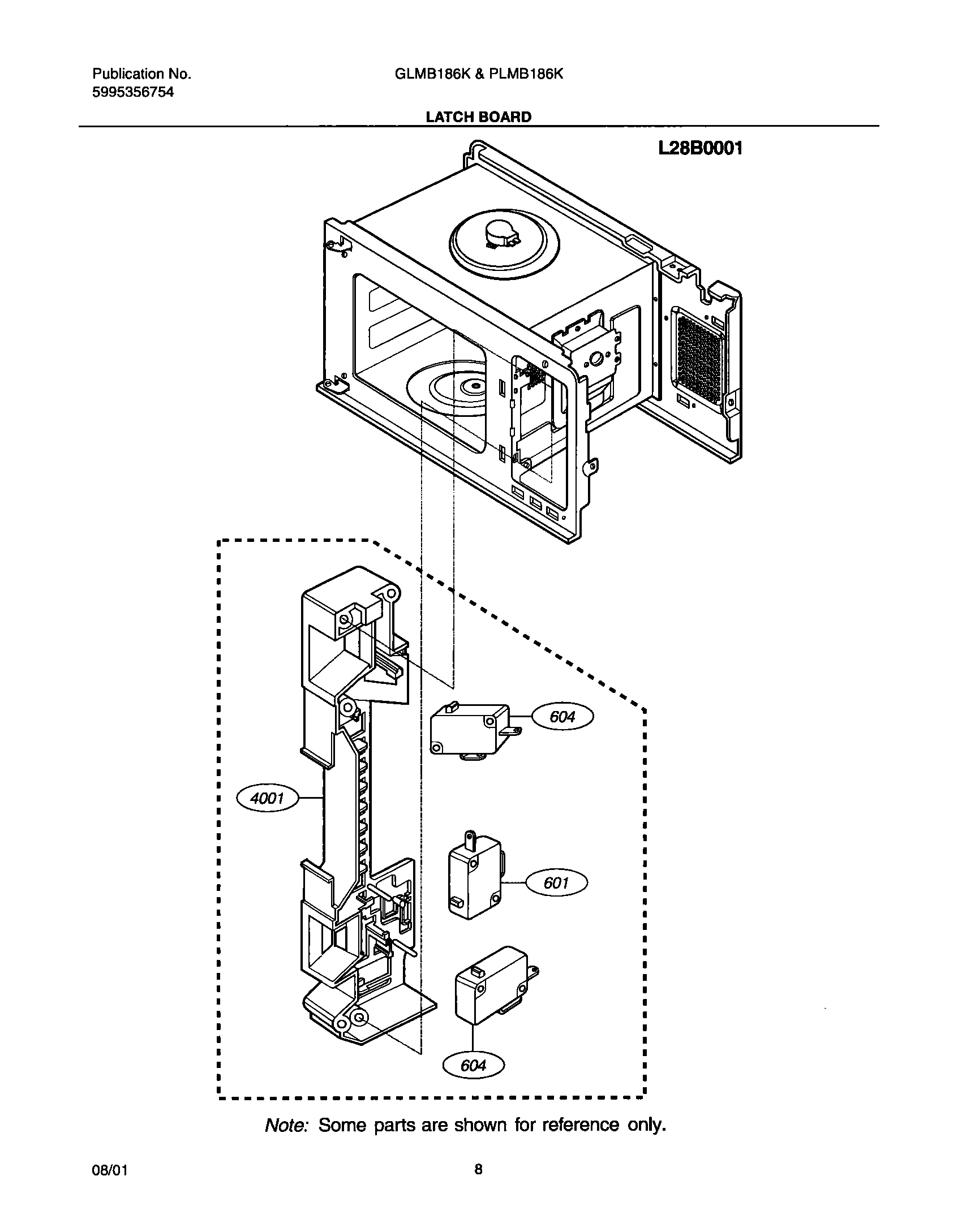 Publication No.
5995356754

GLMB186K & PLMB186K

LATCH BOARD

L28B0001

604

4001

601

604

Note: Some parts are shown for reference only.

08/01

8