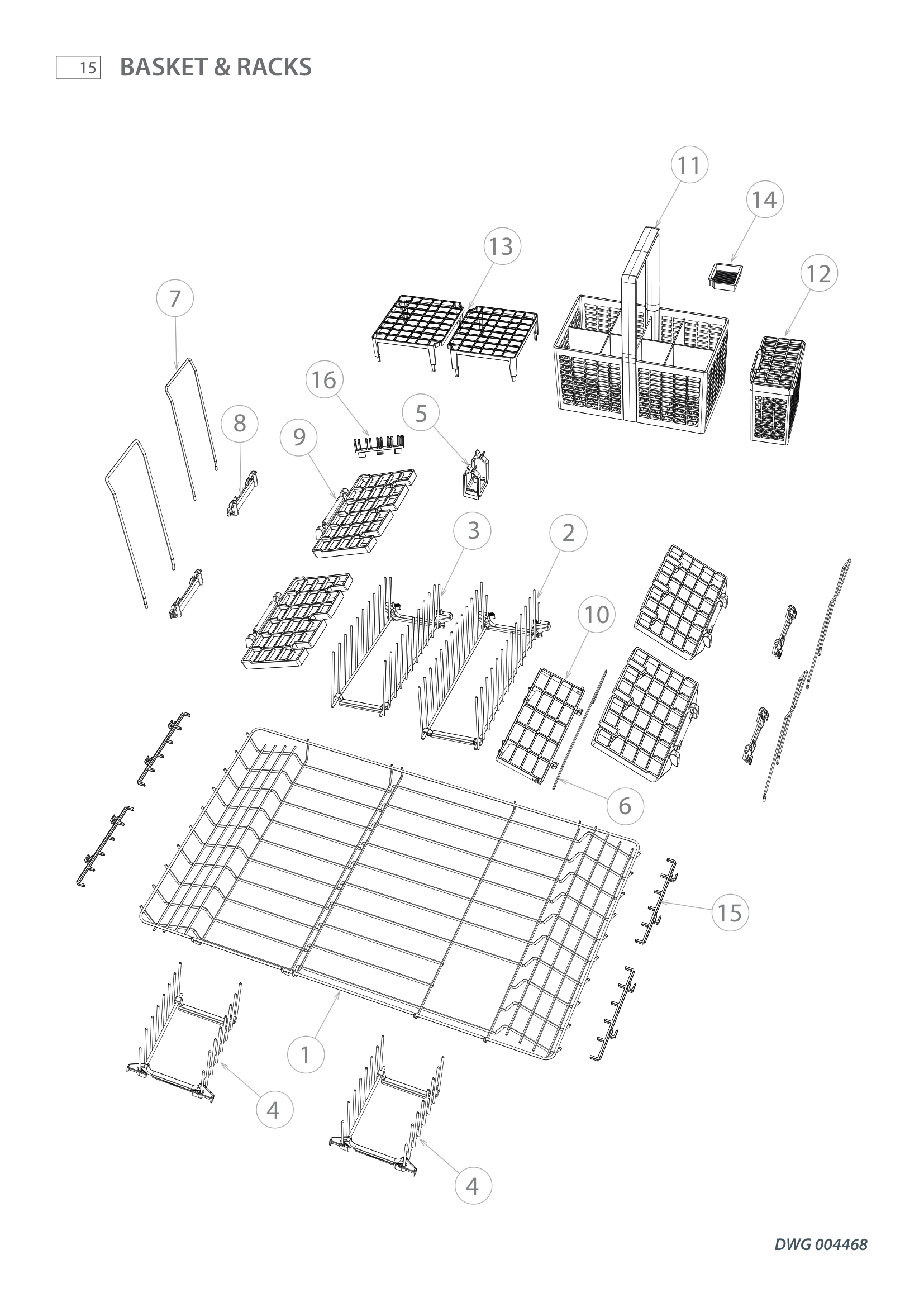 15 BASKET & RACKS

11
14
13
12
7
16
8
5
9
3
2
10
6
15
1
4
4

DWG 004468