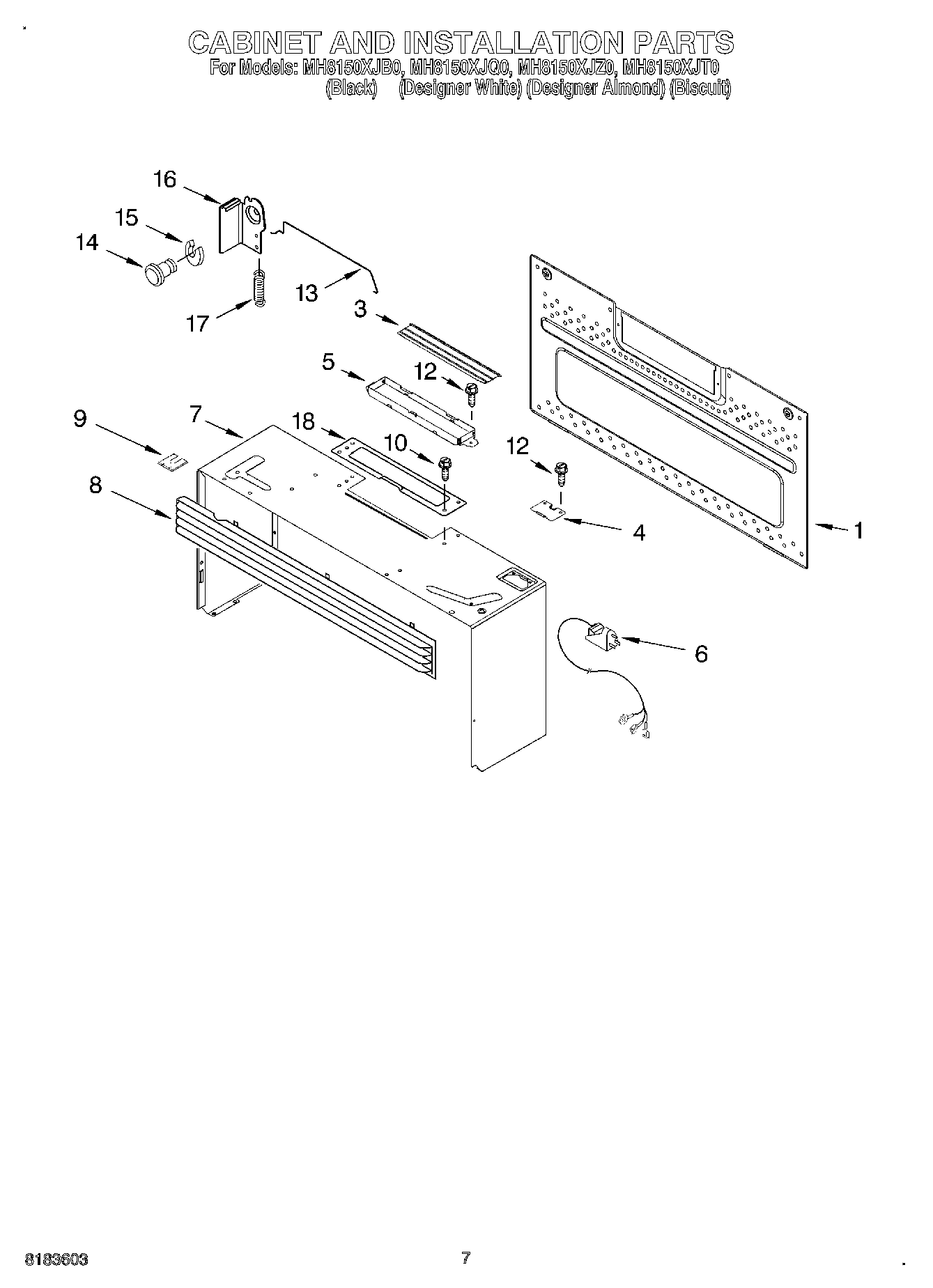 CABINET AND INSTALLATION PARTS
For Models: MH8150XJB0, MH8150XJQ0, MH8150XJZ0, MH8150XJT0
(Black) (Designer White) (Designer Almond) (Biscuit)

16
15
14
13
17
3
5
12
9
7
18
10
12
8
4
1
6

8183603
7