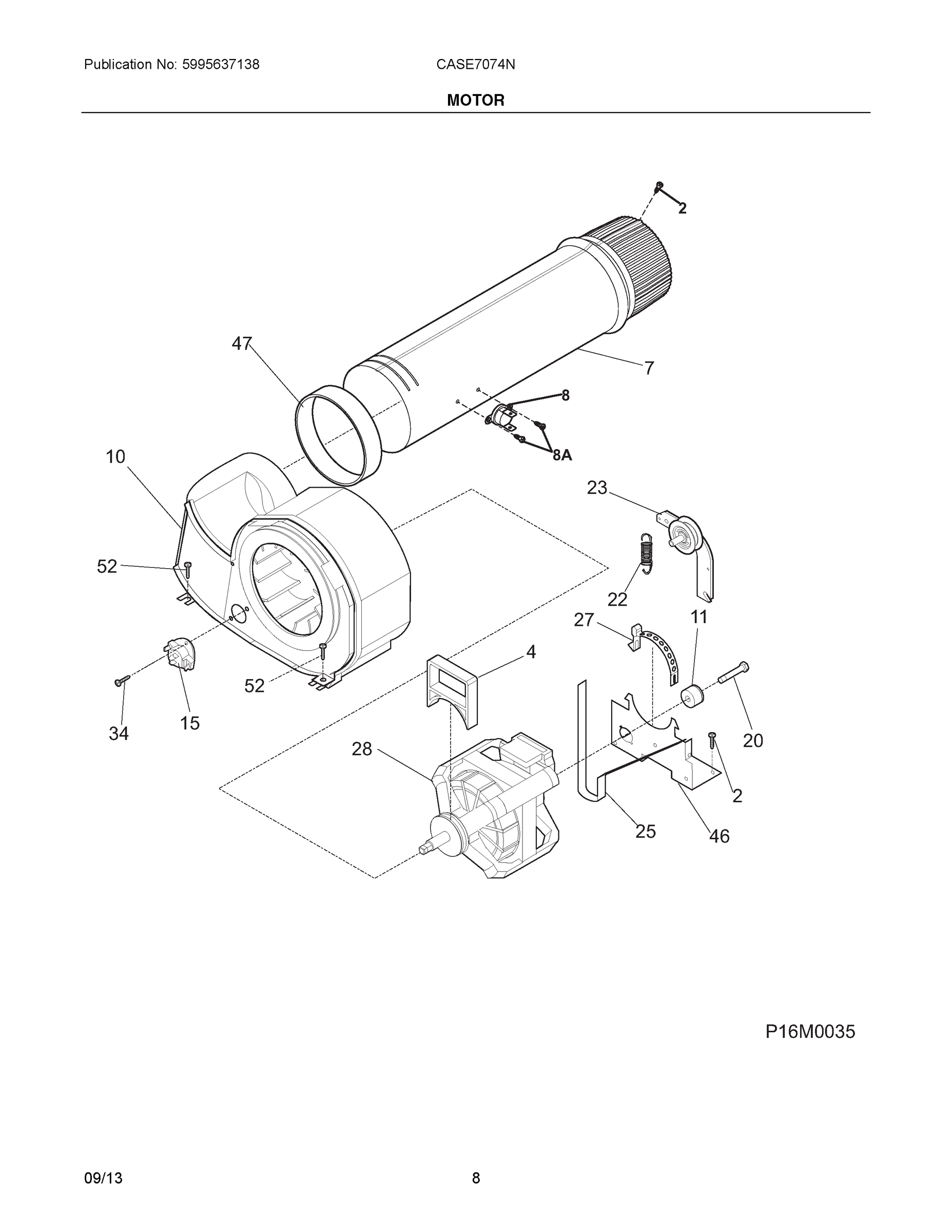 Publication No: 5995637138
CASE7074N

MOTOR

2
47
7
8
8A
10
23
52
22
27
11
4
52
20
34
15
28
2
25
46

P16M0035

09/13
8