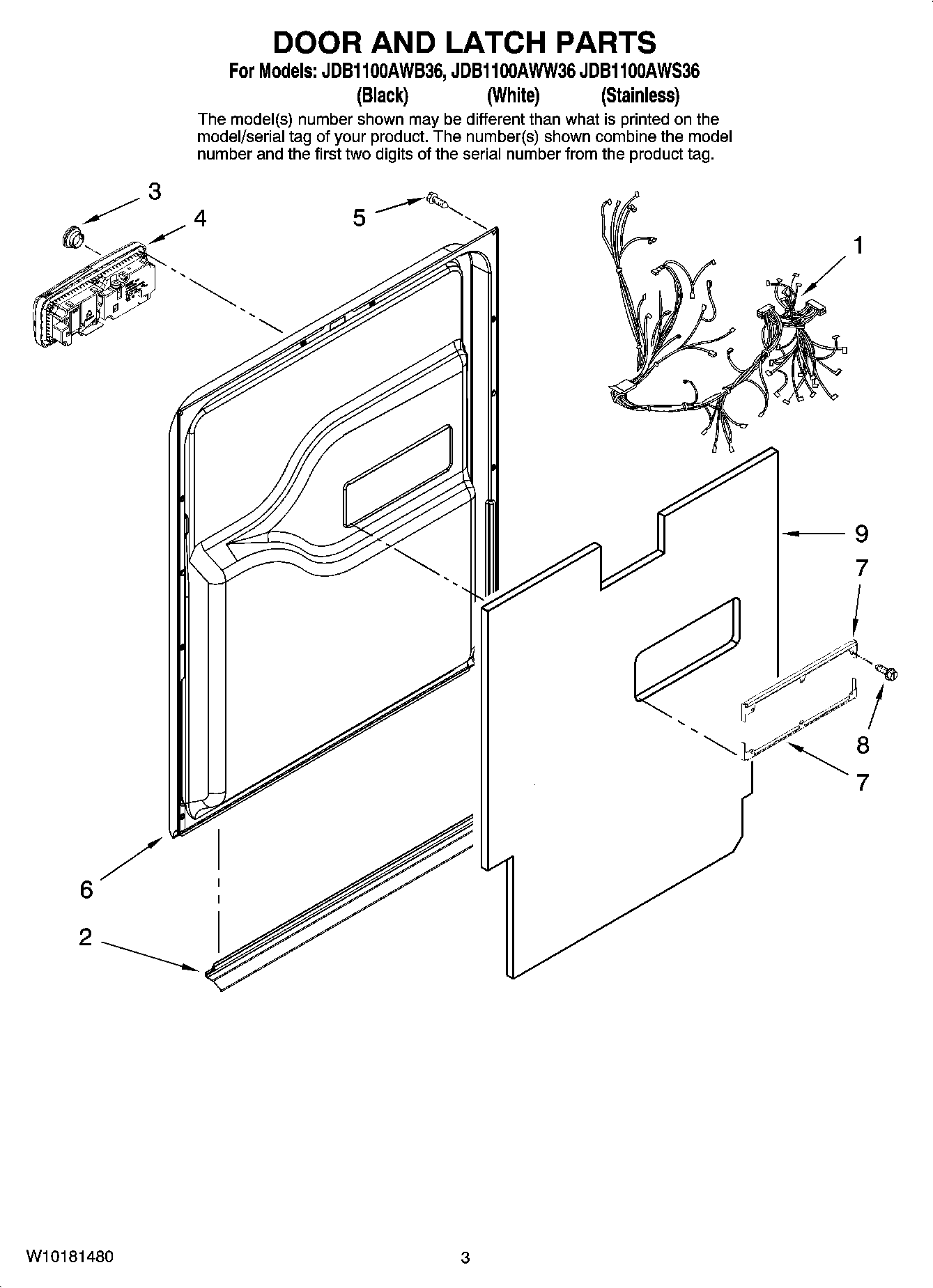 DOOR AND LATCH PARTS

For Models: JDB1100AWB36, JDB1100AWW36 JDB1100AWS36
(Black) (White) (Stainless)

The model(s) number shown may be different than what is printed on the model/serial tag of your product. The number(s) shown combine the model number and the first two digits of the serial number from the product tag.

3
4
5
1
9
7
8
7
6
2

W10181480

3