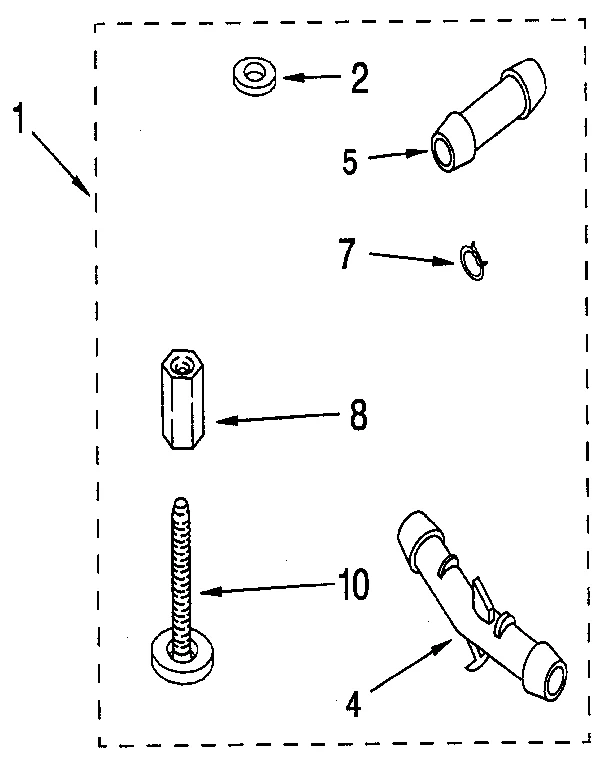 1
2
5
7
8
10
4