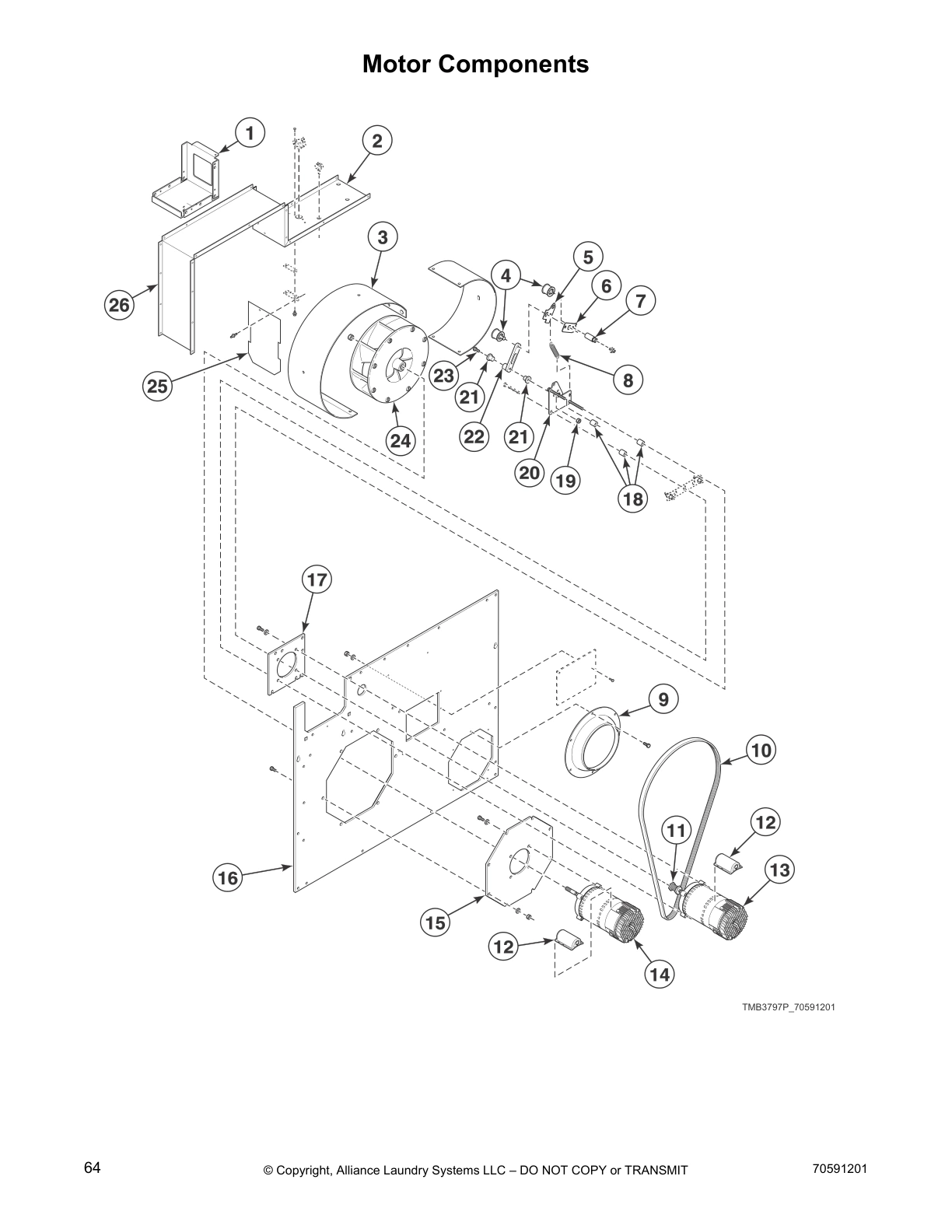 Motor Components

1
2
3
4
5
6
7
26
25
23
21
22
21
8
24
20
19
18
17
9
10
11
12
13
16
15
12
14

TMB3797P_70591201

64

© Copyright, Alliance Laundry Systems LLC – DO NOT COPY or TRANSMIT

70591201