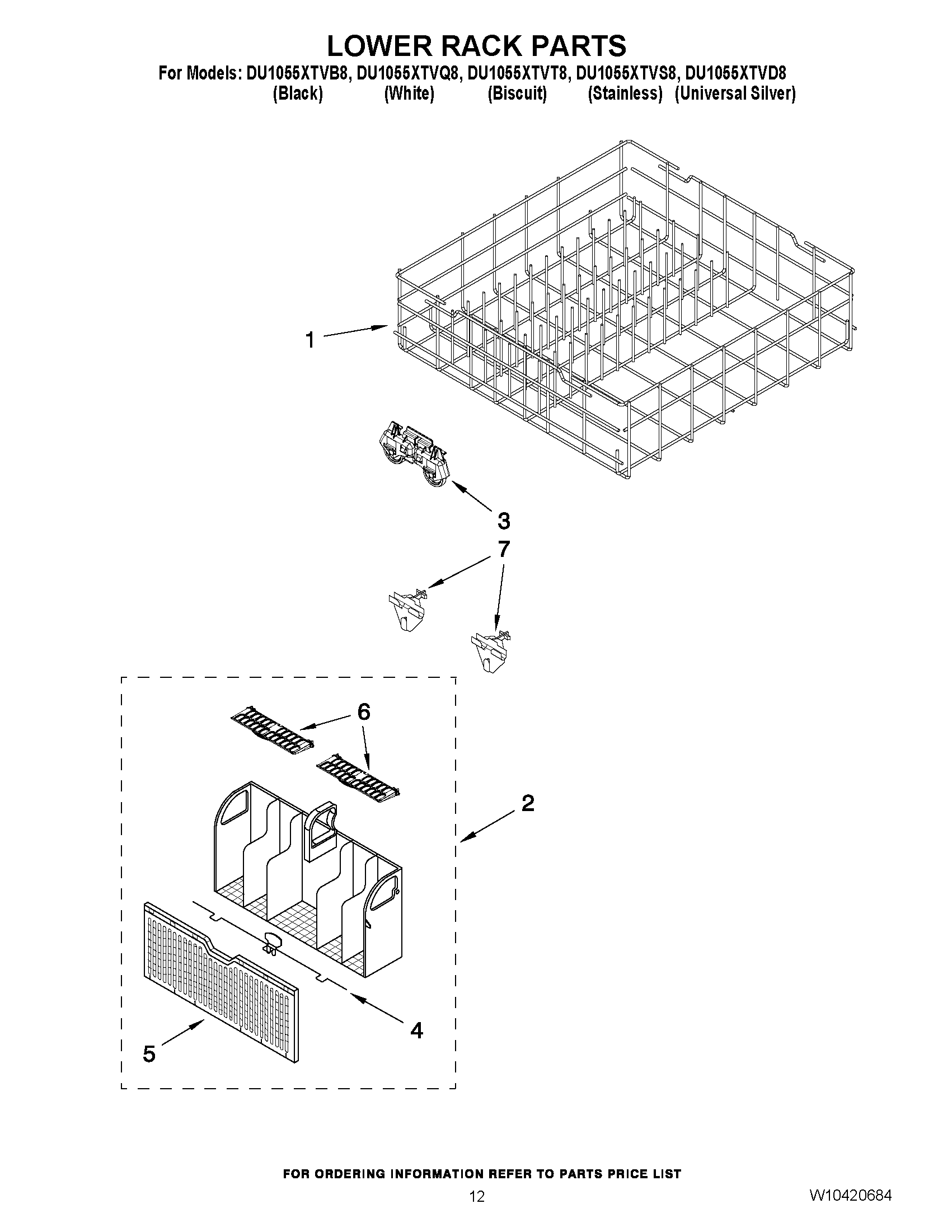 LOWER RACK PARTS

For Models: DU1055XTVB8, DU1055XTVQ8, DU1055XTVT8, DU1055XTVS8, DU1055XTVD8
(Black) (White) (Biscuit) (Stainless) (Universal Silver)

1

3

7

6

2

4

5

FOR ORDERING INFORMATION REFER TO PARTS PRICE LIST

12

W10420684