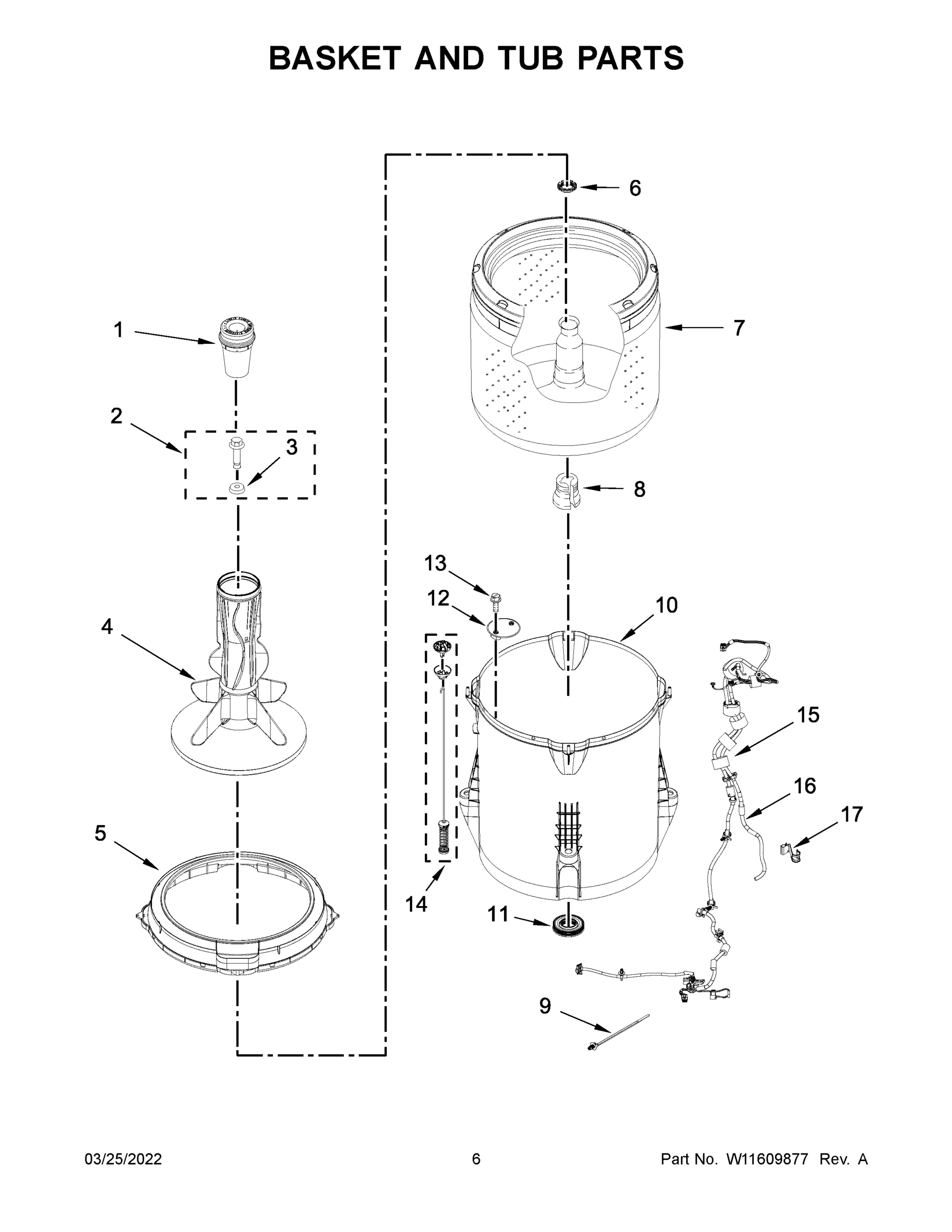 BASKET AND TUB PARTS

6
1
7
2
3
8
13
12
10
4
15
16
17
5
14
11
9

03/25/2022
6
Part No. W11609877 Rev. A