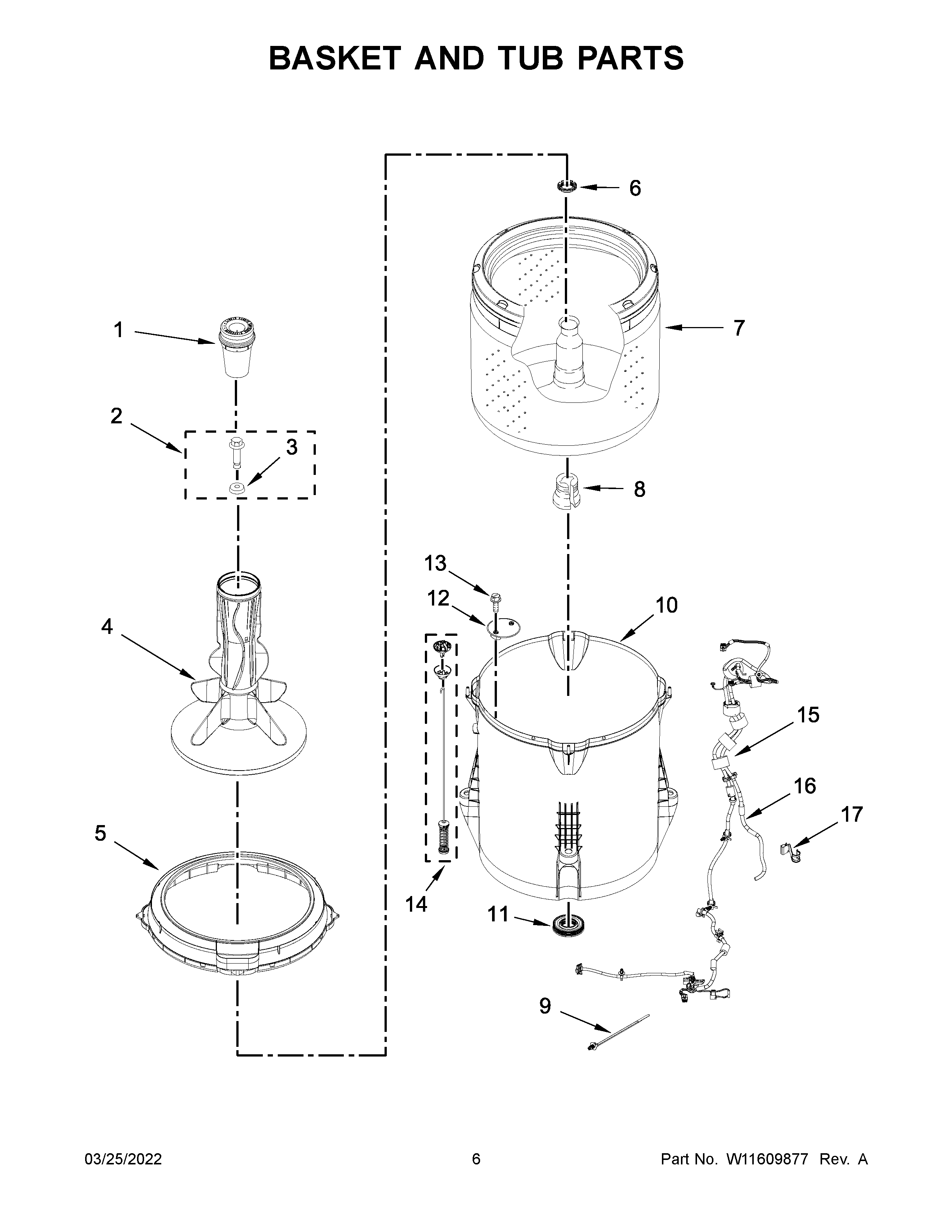 BASKET AND TUB PARTS

6

1

7

2

3

8

13

12

10

4

15

16

17

5

14

11

9

03/25/2022

6

Part No. W11609877 Rev. A