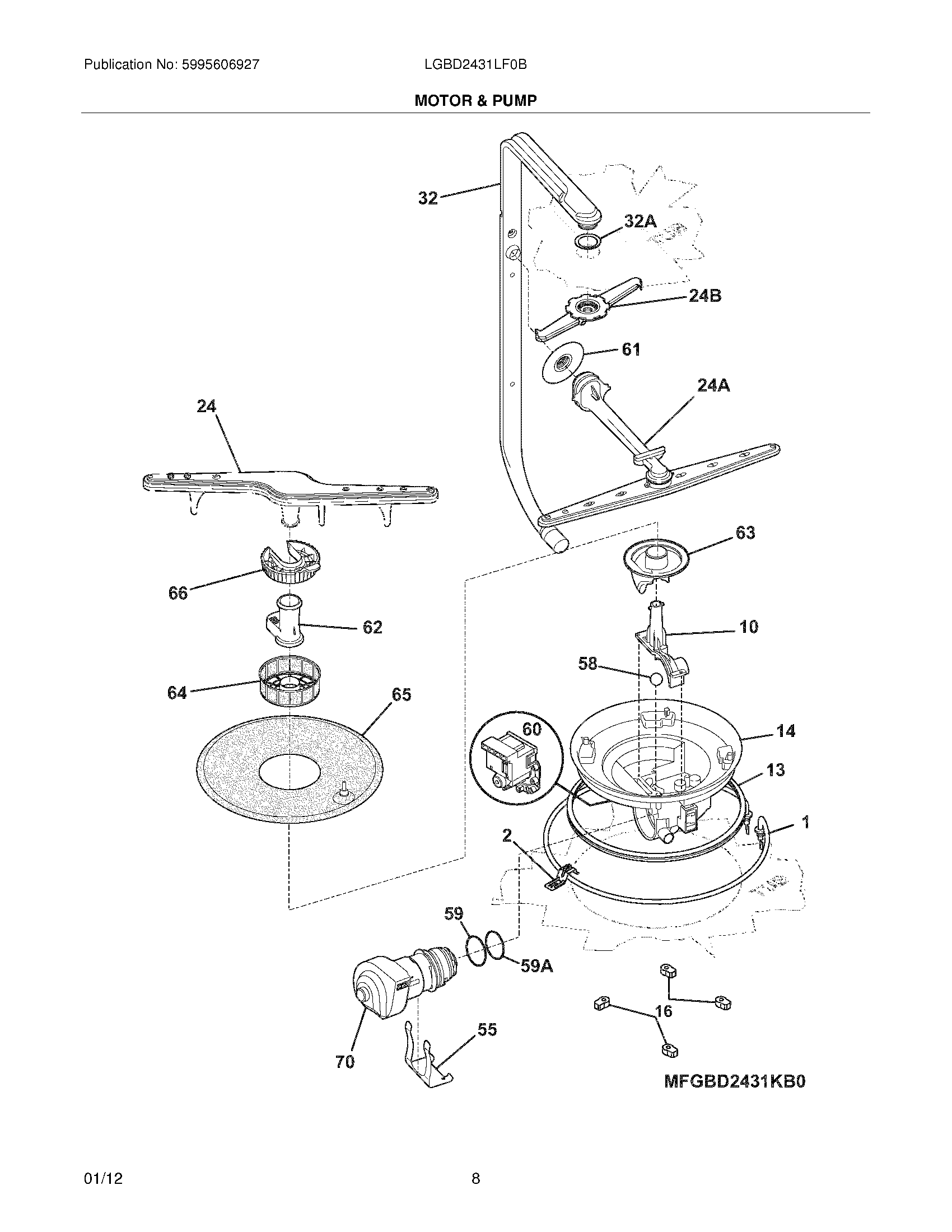 Publication No: 5995606927

LGBD2431LF0B

MOTOR & PUMP

32
32A
24B
61
24A
24
63
66
62
10
58
64
65
60
14
13
1
2
59
59A
16
55
70

MFGBD2431KB0

01/12

8