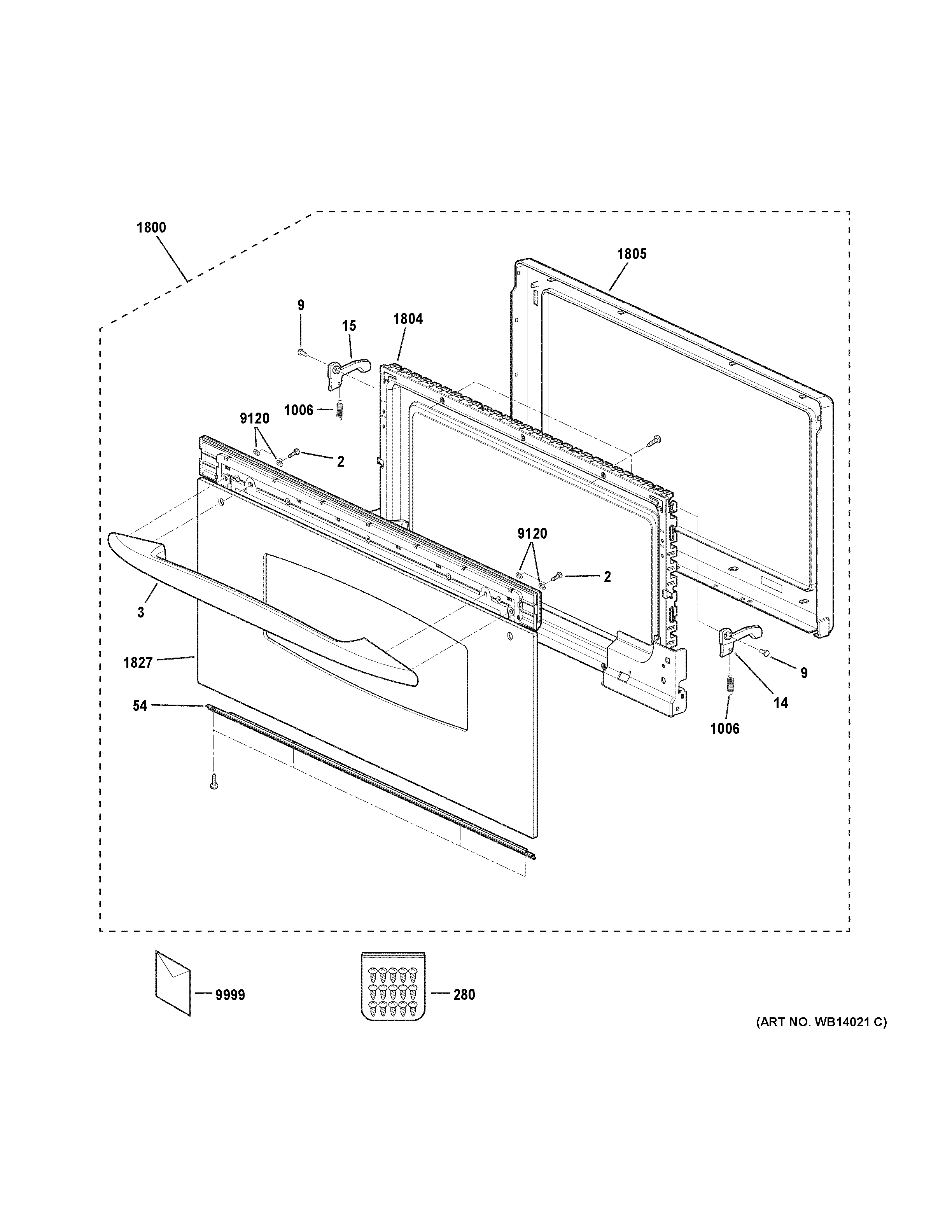 1800

1805

9

15

1804

1006

9120

2

9120

2

3

1827

54

9

14

1006

9999

280

(ART NO. WB14021 C)