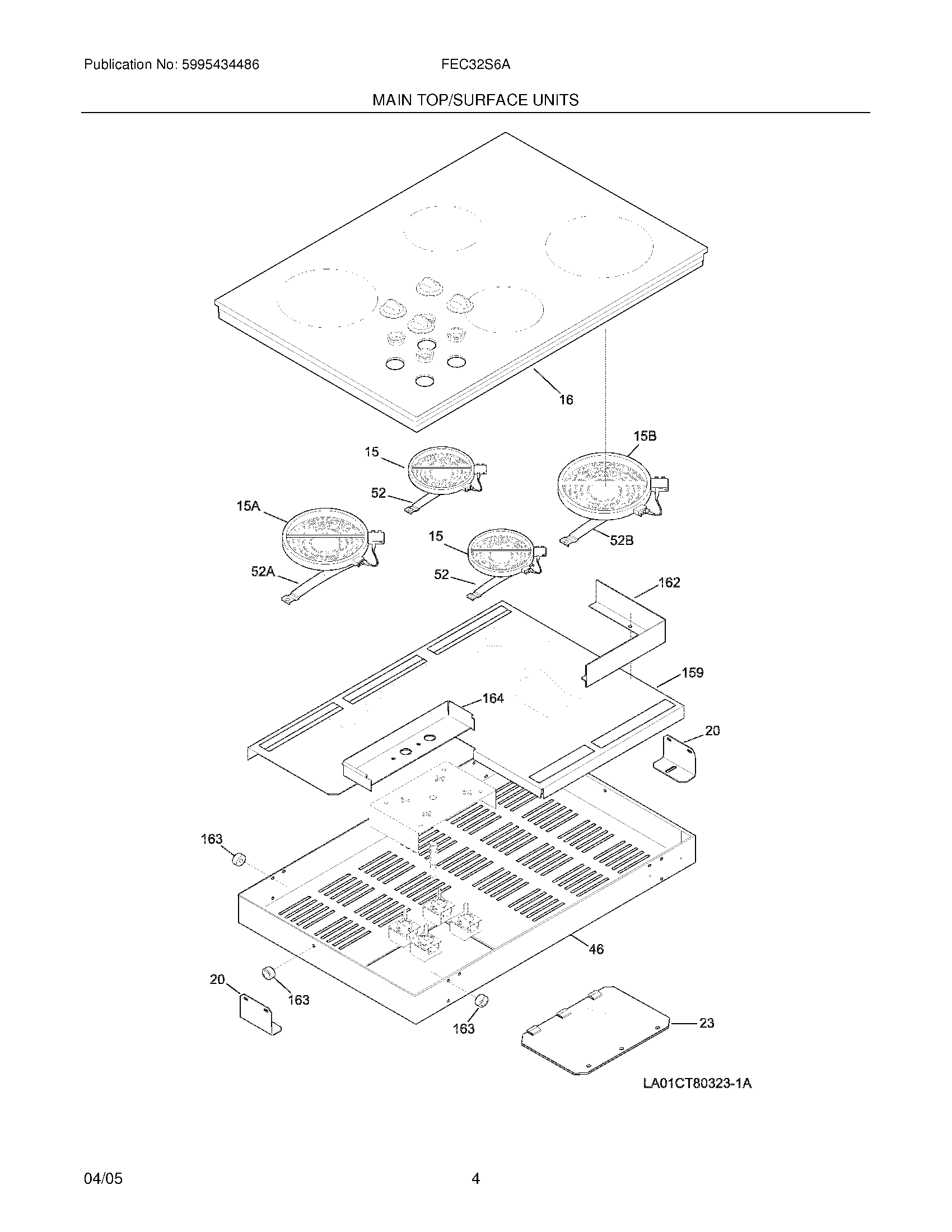 Publication No: 5995434486

FEC32S6A

MAIN TOP/SURFACE UNITS

16

15B

15

52

15A

15

52B

52A

52

162

159

164

20

163

46

20

163

163

23

LA01CT80323-1A

04/05

4