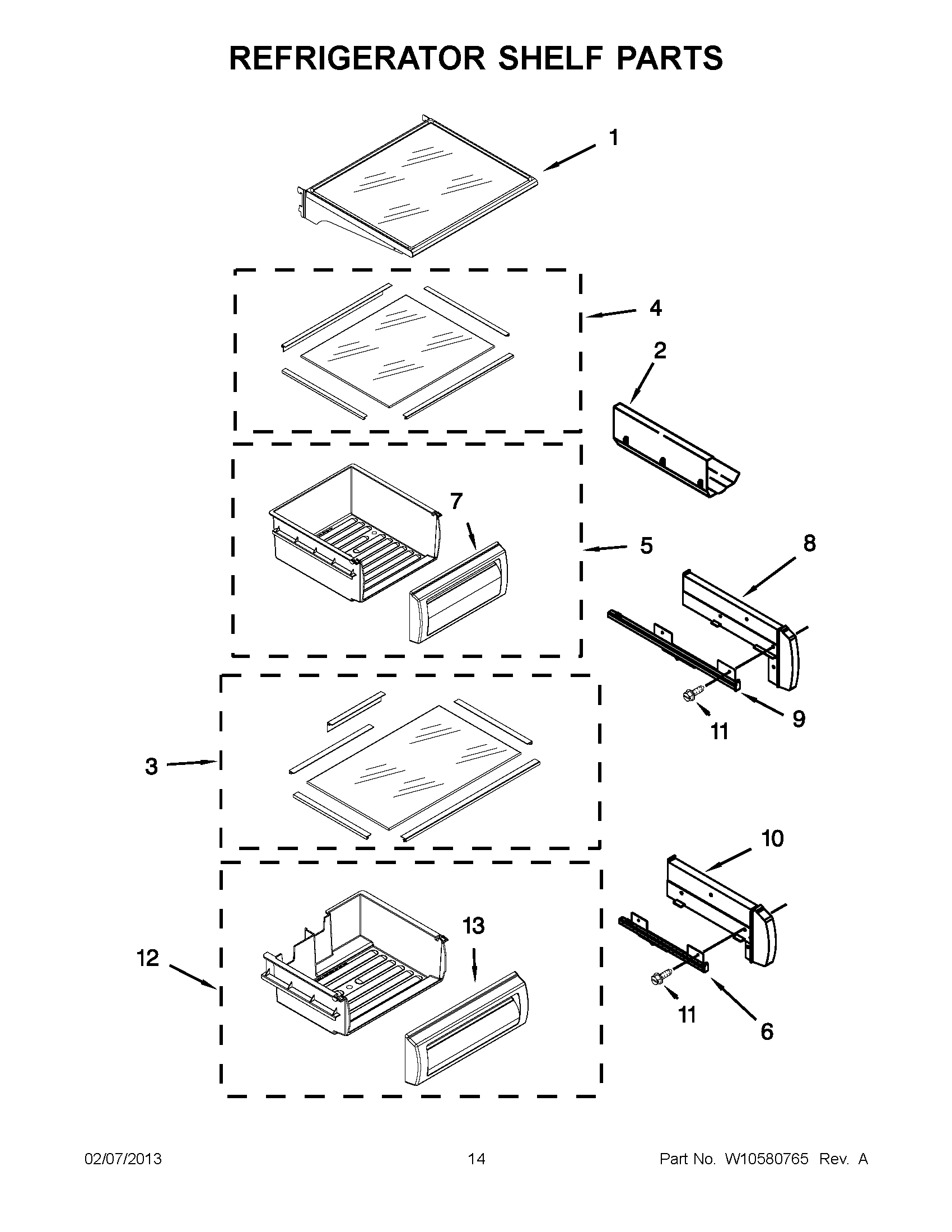 REFRIGERATOR SHELF PARTS

1

4

2

7

5

8

11

9

3

10

13

12

11

6

02/07/2013

14

Part No. W10580765 Rev. A