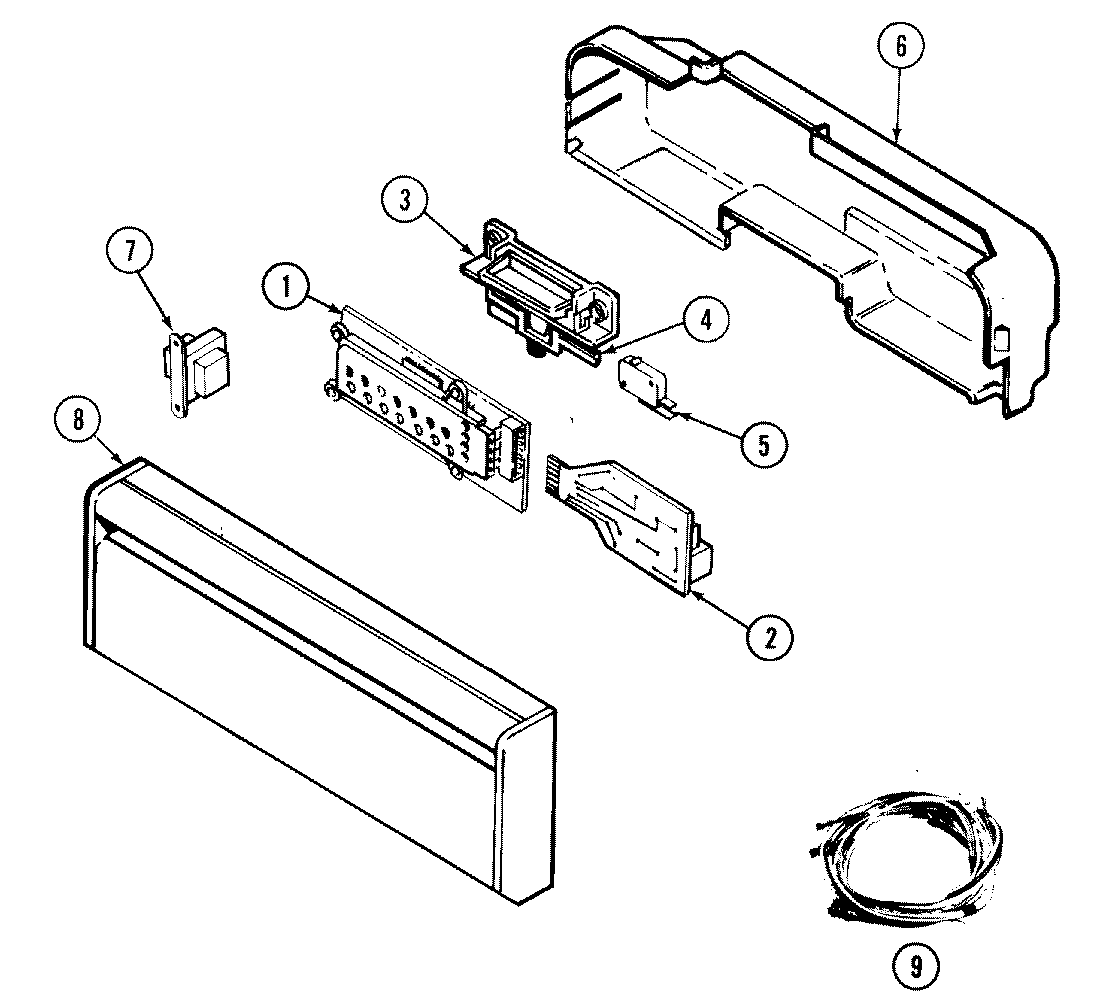 6
3
7
1
4
5
8
2
9