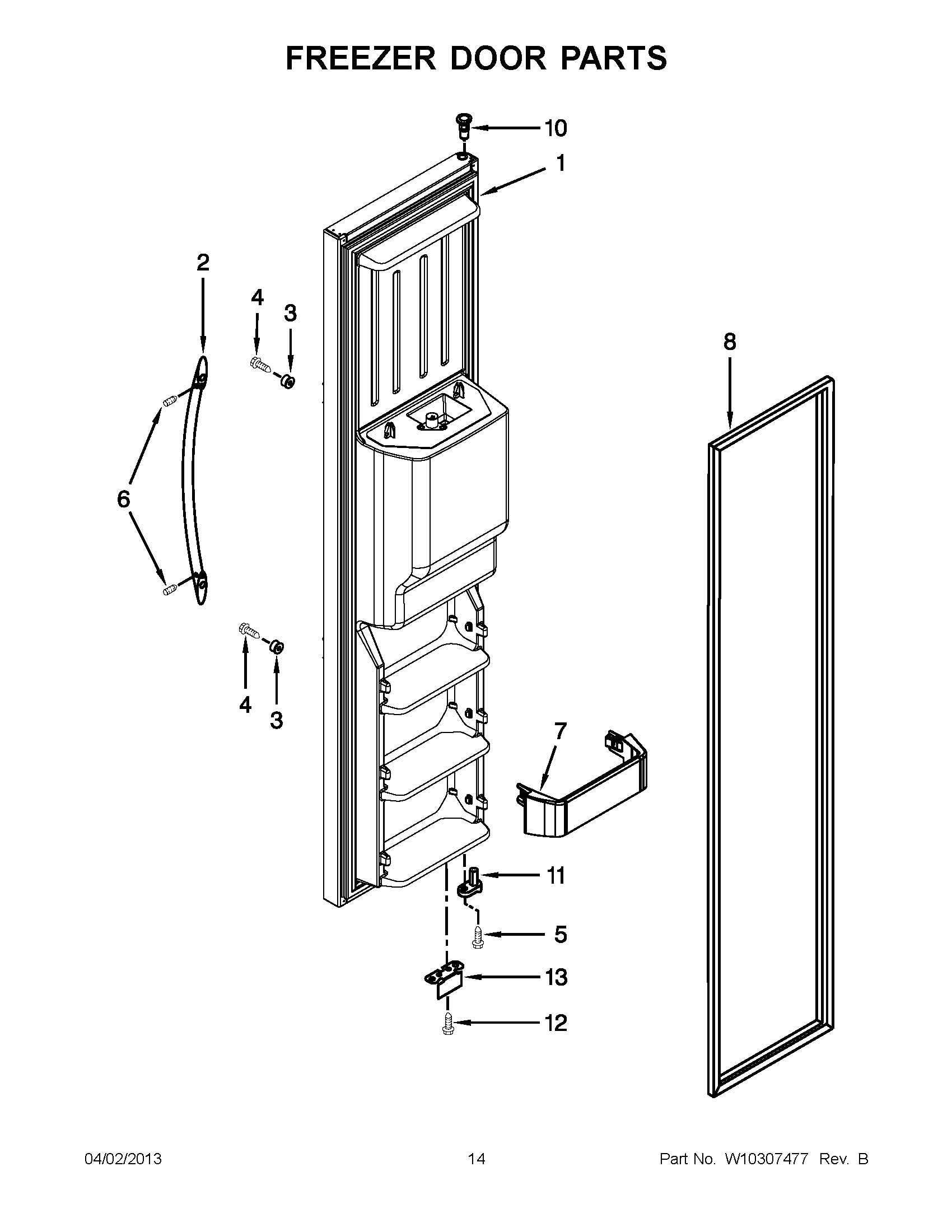 FREEZER DOOR PARTS

10
1
2
4
3
8
6
4
3
7
11
5
13
12

04/02/2013
14
Part No. W10307477 Rev. B