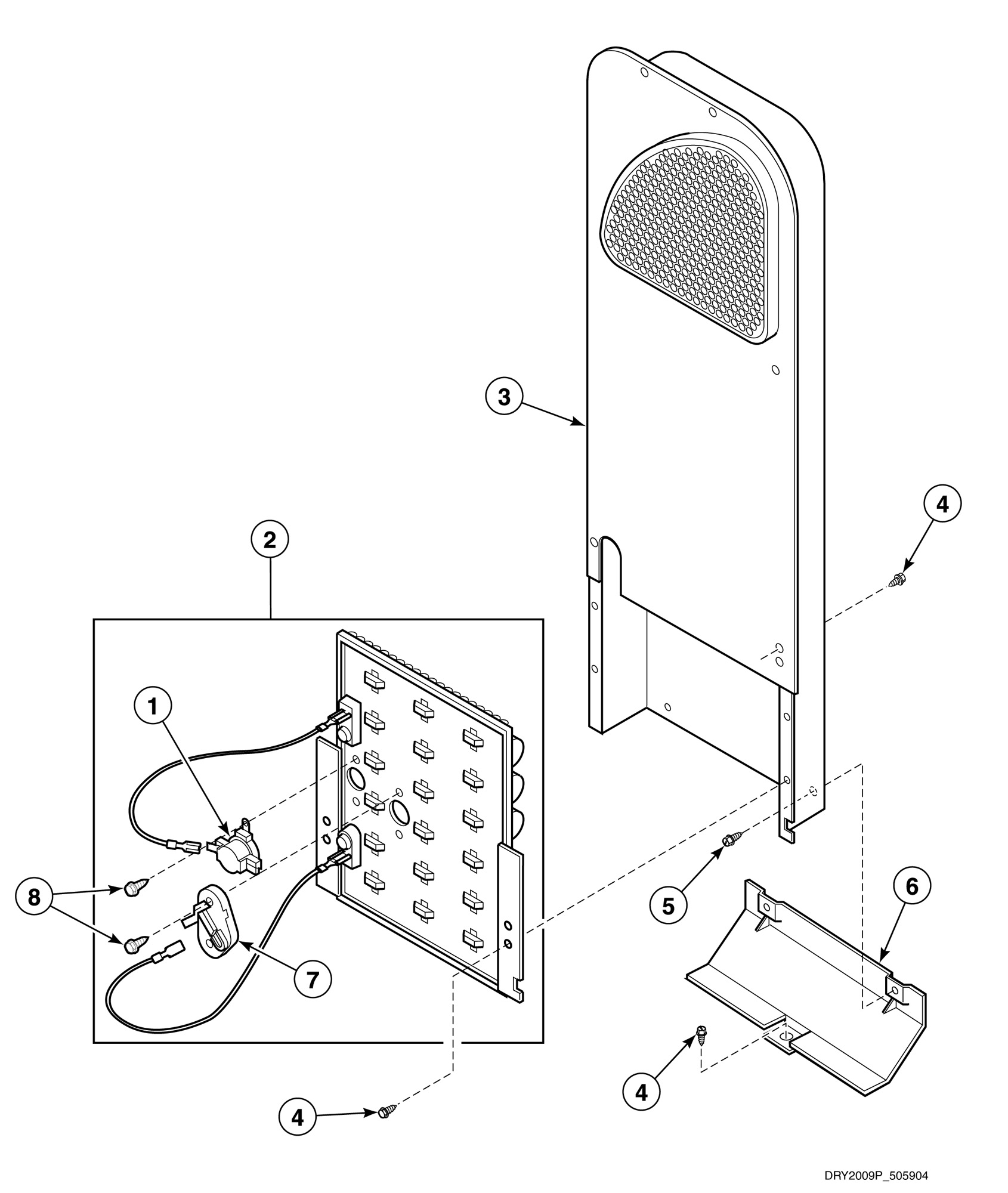 3

4

2

1

8

7

5

6

4

4

DRY2009P_505904