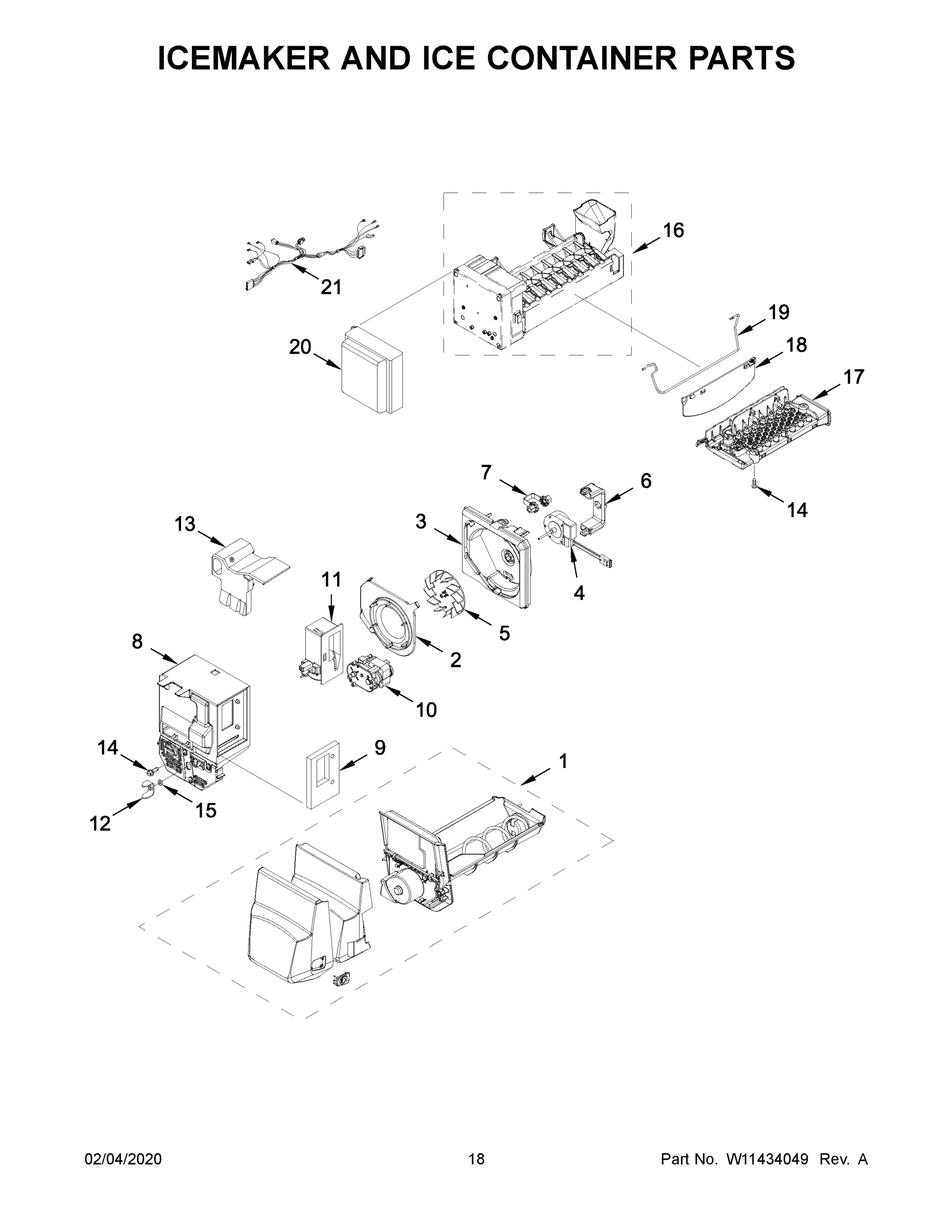 ICEMAKER AND ICE CONTAINER PARTS

16
21
19
20
18
17
7
6
14
13
3
4
11
5
8
2
10
14
9
1
12
15

02/04/2020
18
Part No. W11434049 Rev. A