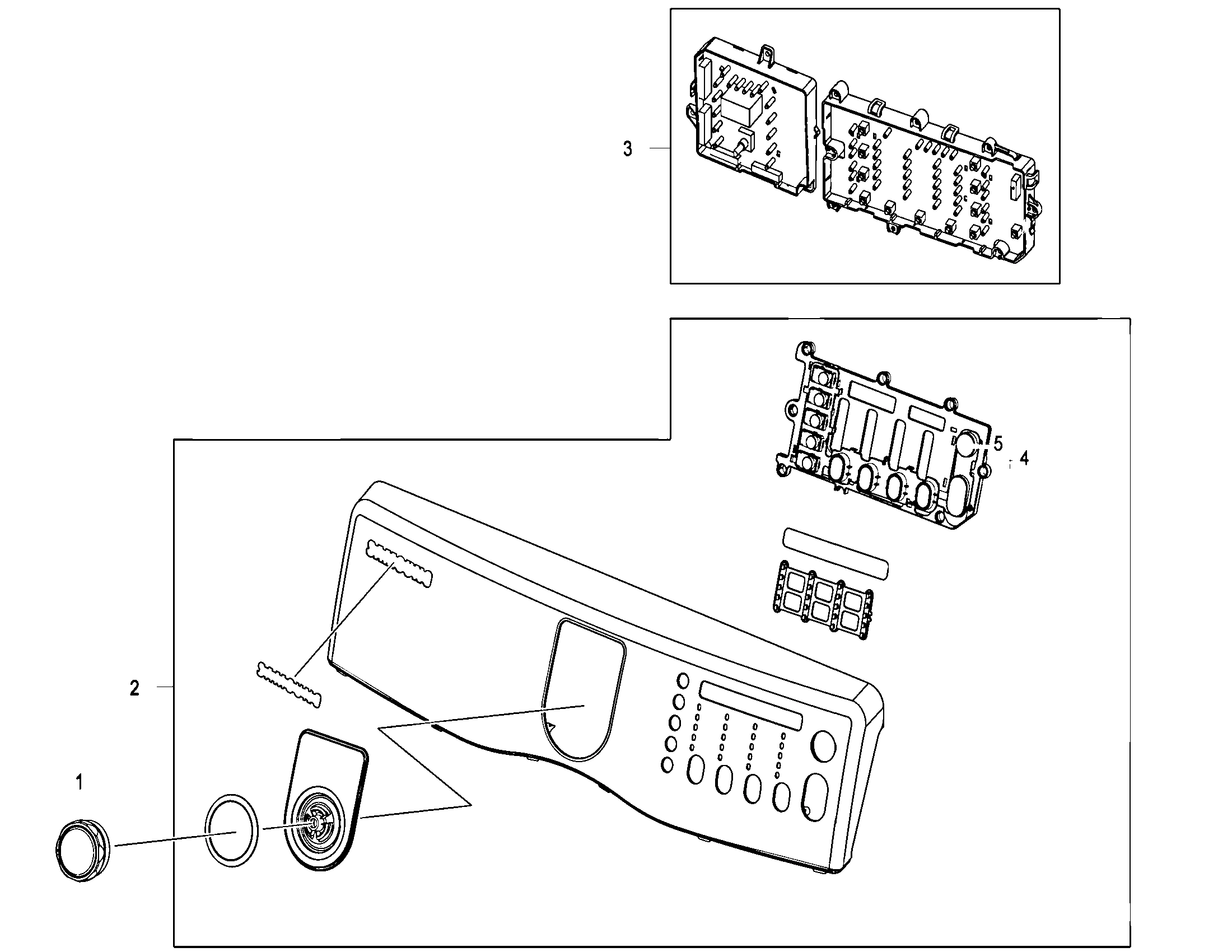 3

5
4

2

1