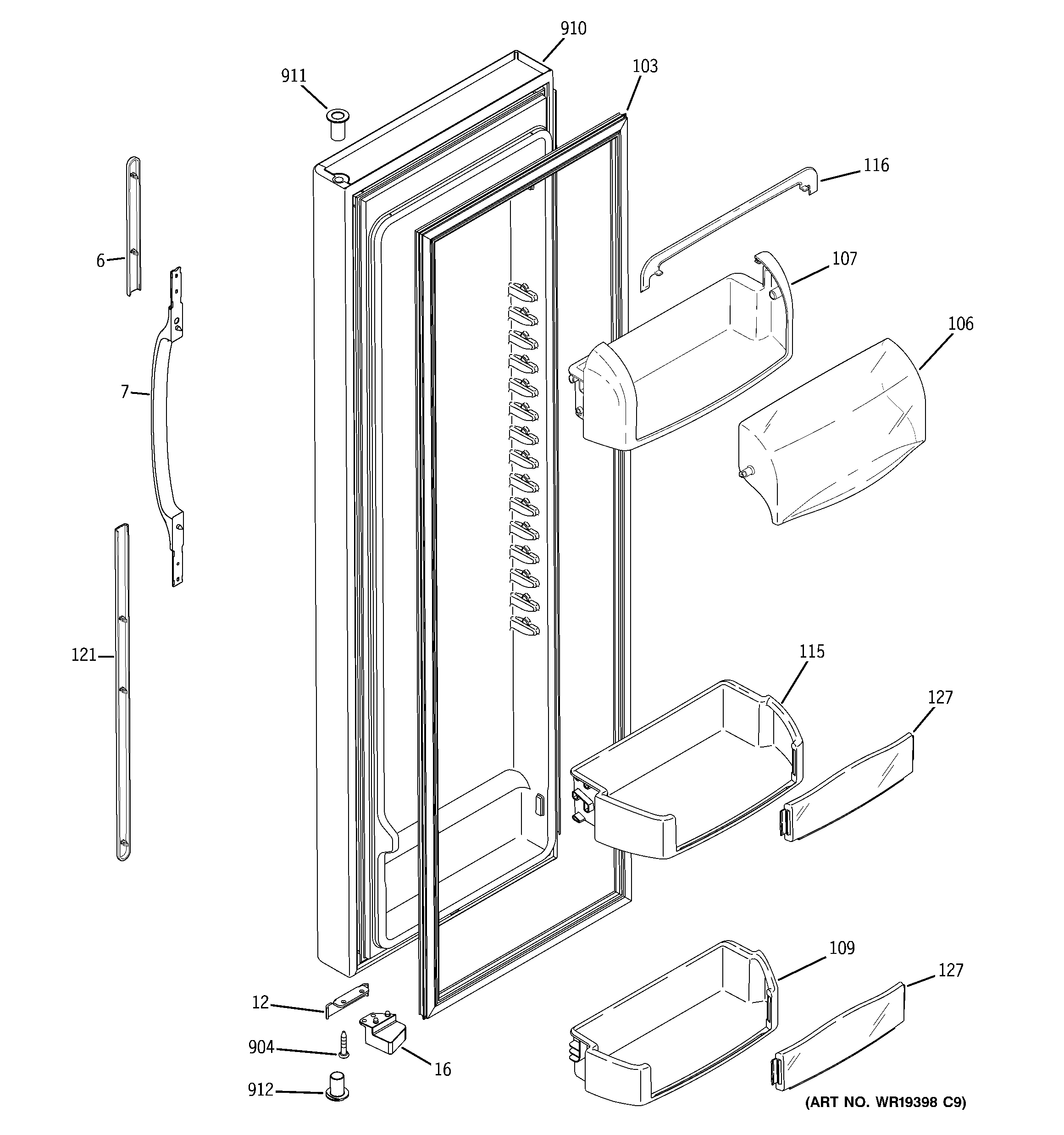 910
911
103
116
6
107
106
7
121
115
127
109
127
12
904
16
912
(ART NO. WR19398 C9)