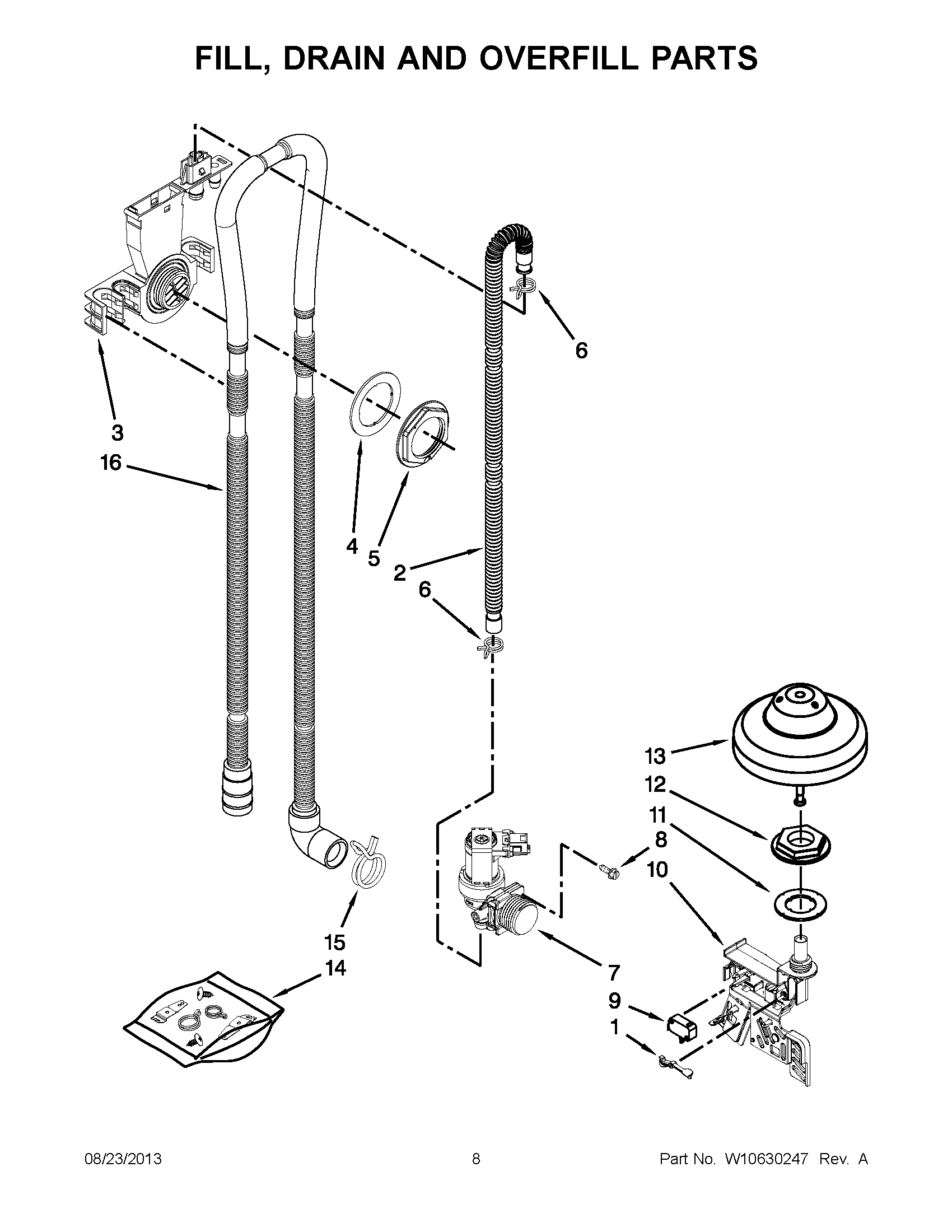 FILL, DRAIN AND OVERFILL PARTS

6

3
16

4
5
2
6

13
12
11
8
10

15
14

7
9
1

08/23/2013 8 Part No. W10630247 Rev. A