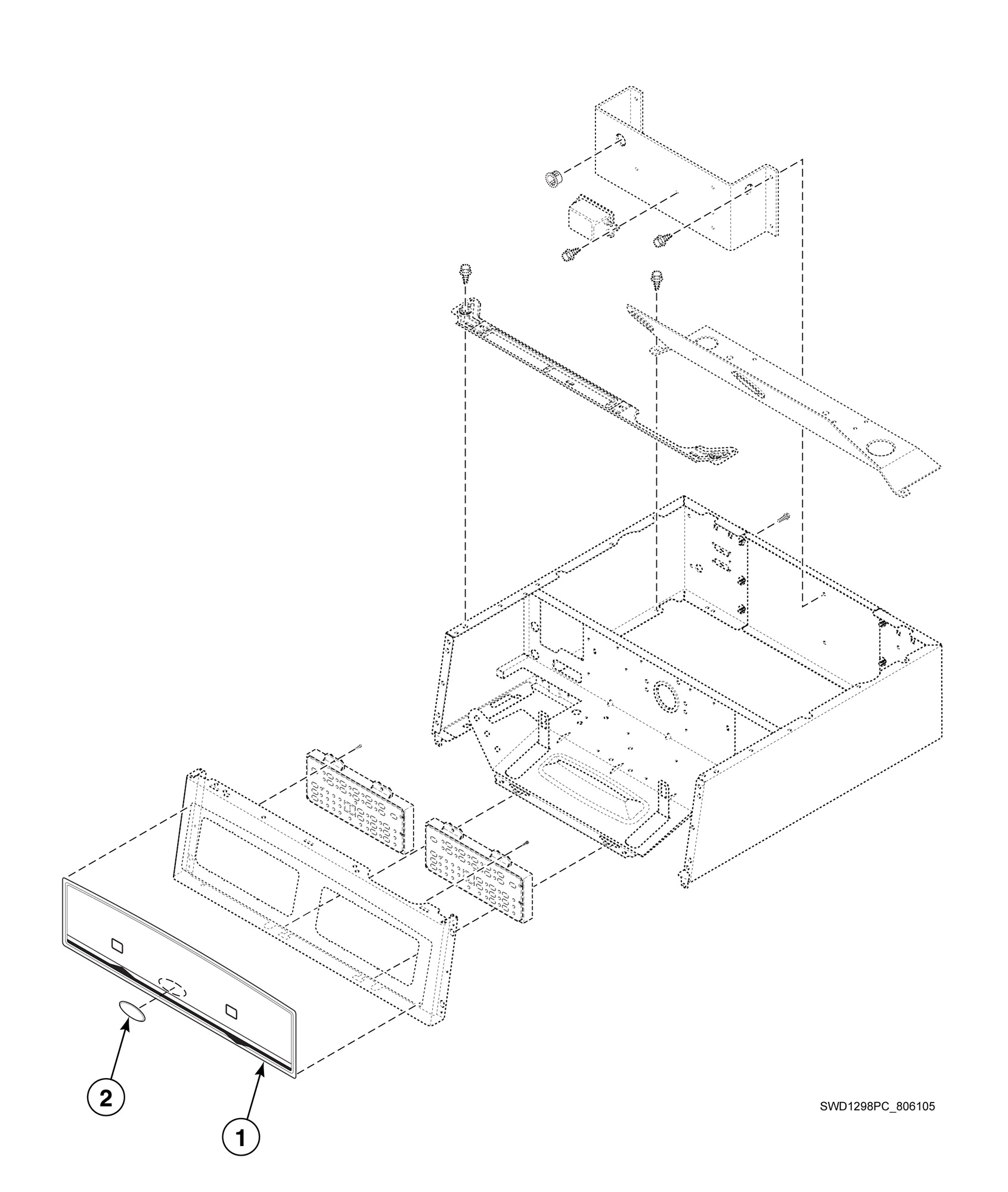 2

1

SWD1298PC_806105