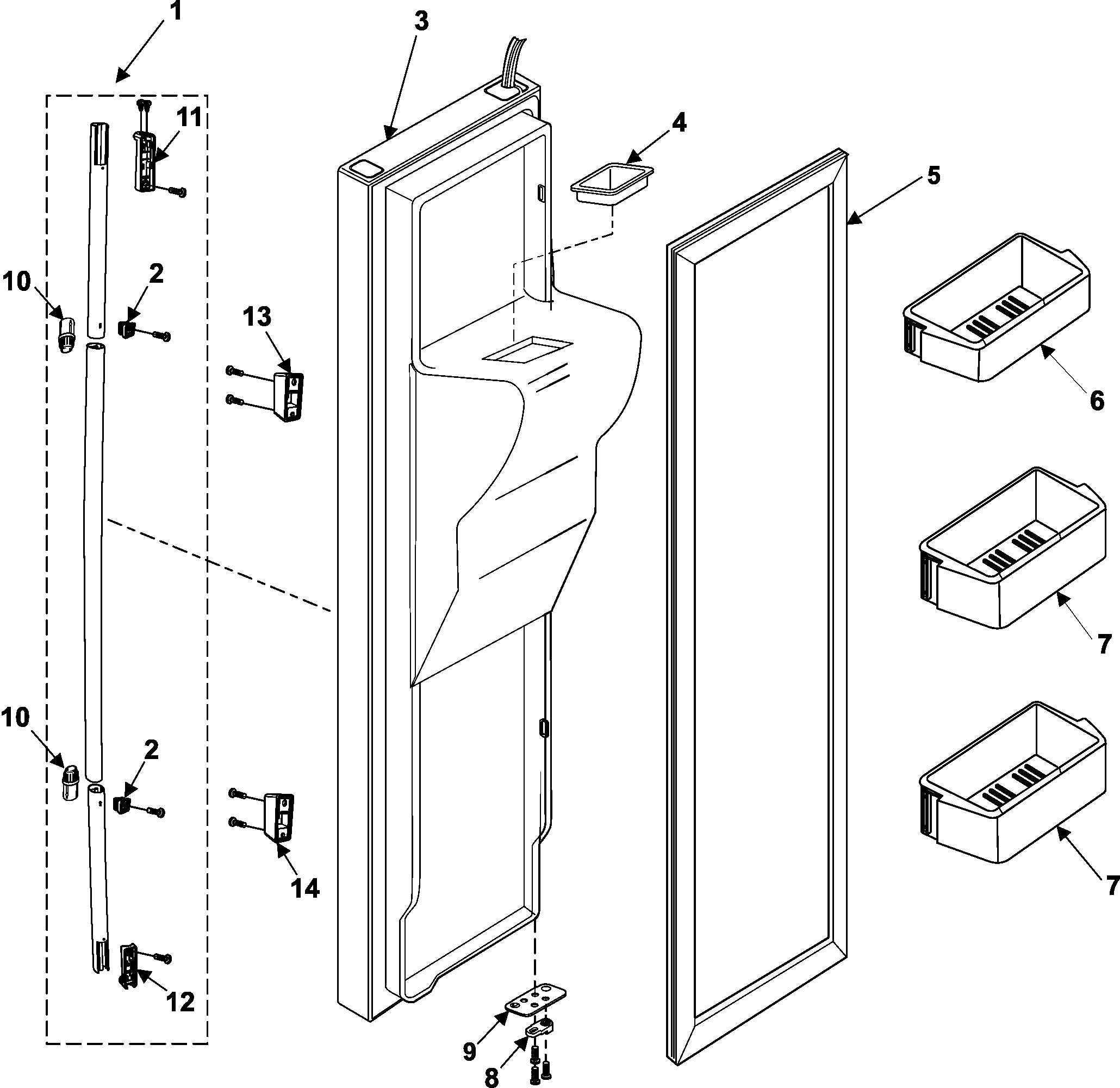 1
3
11
4
5
10
2
13
6
7
10
2
14
7
12
9
8