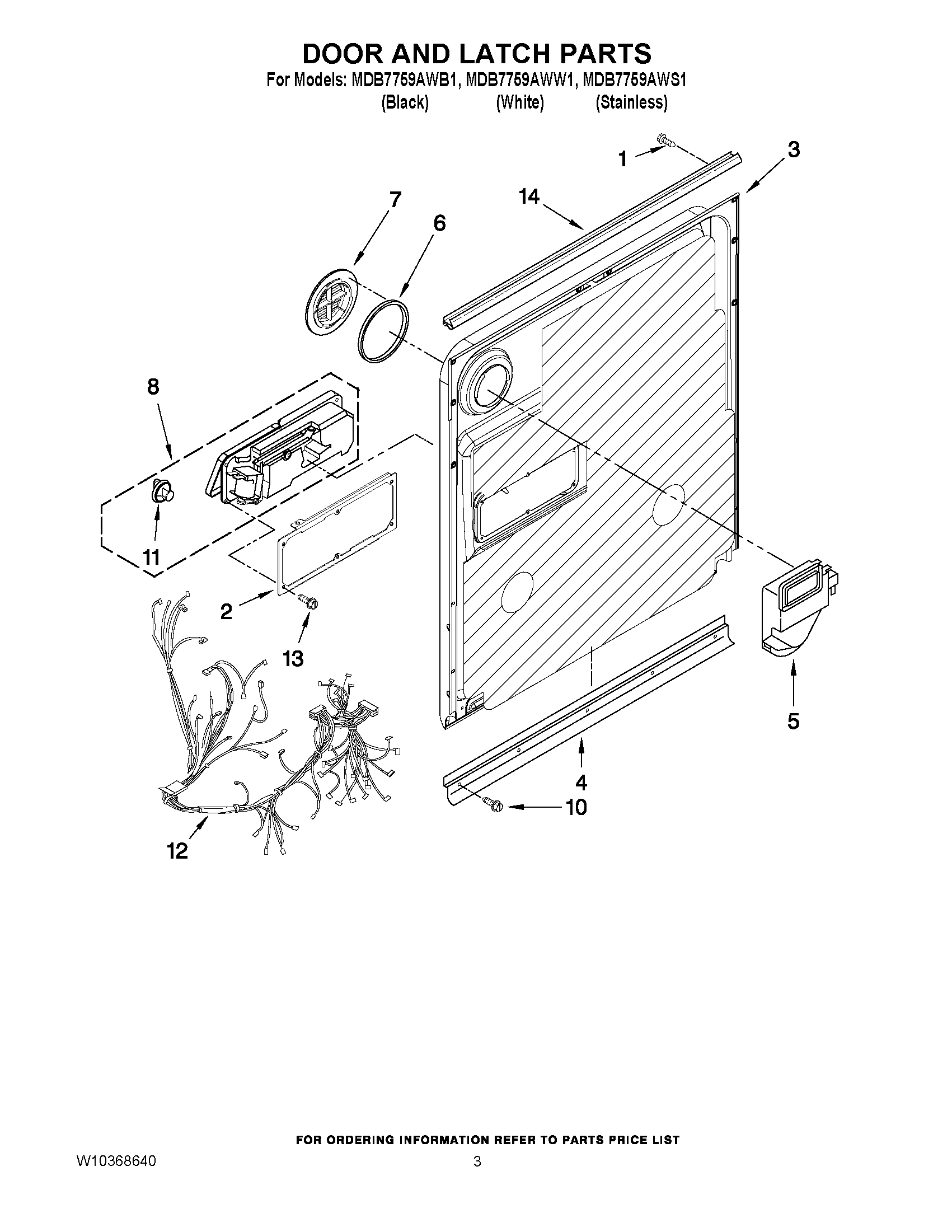 DOOR AND LATCH PARTS

For Models: MDB7759AWB1, MDB7759AWW1, MDB7759AWS1
(Black) (White) (Stainless)

1
3
14
7
6
8
11
2
13
5
4
10
12

FOR ORDERING INFORMATION REFER TO PARTS PRICE LIST

W10368640

3