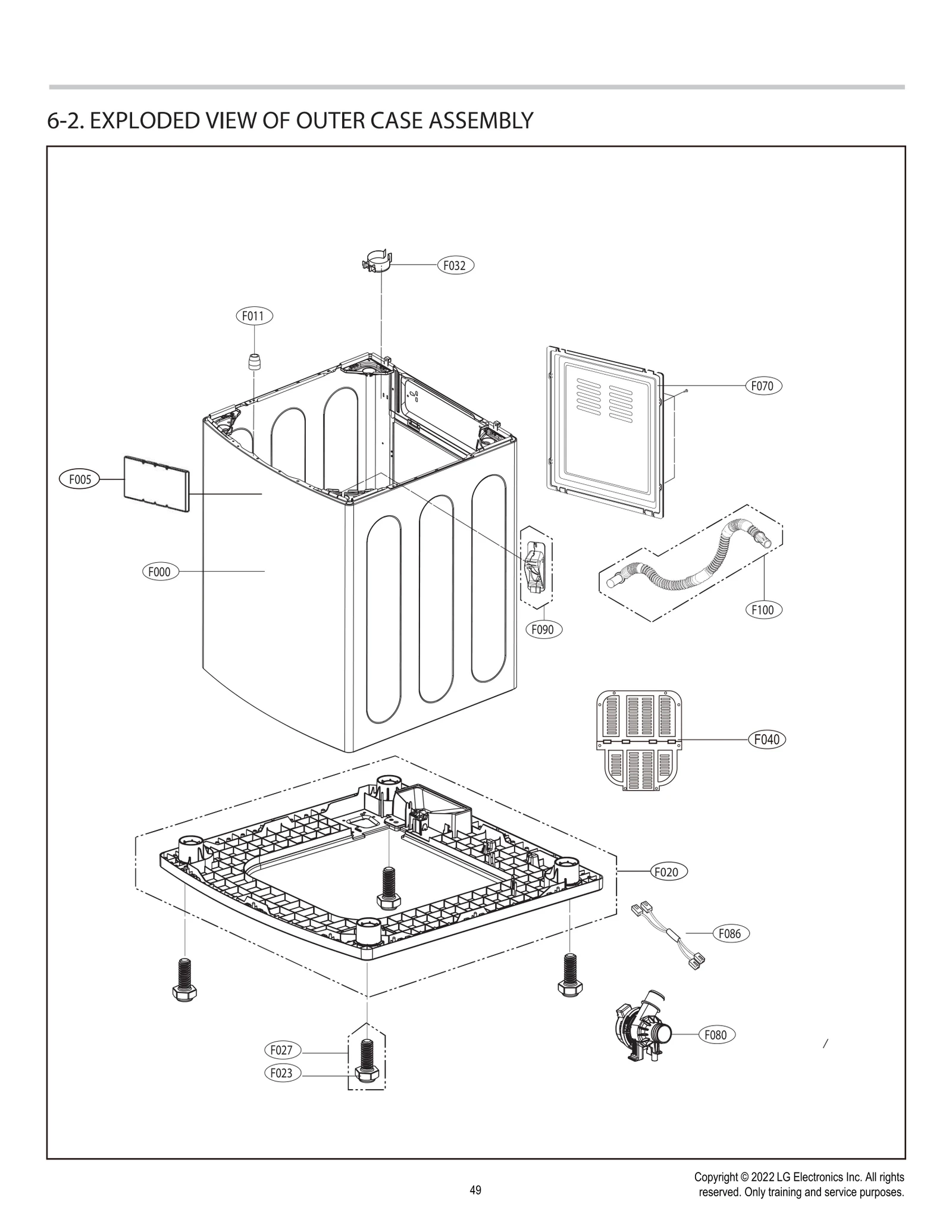 6-2. EXPLODED VIEW OF OUTER CASE ASSEMBLY

F032

F011

F070

F005

F000

F090

F100

F040

F020

F086

F080

F027

F023

49

Copyright © 2022 LG Electronics Inc. All rights reserved. Only training and service purposes.