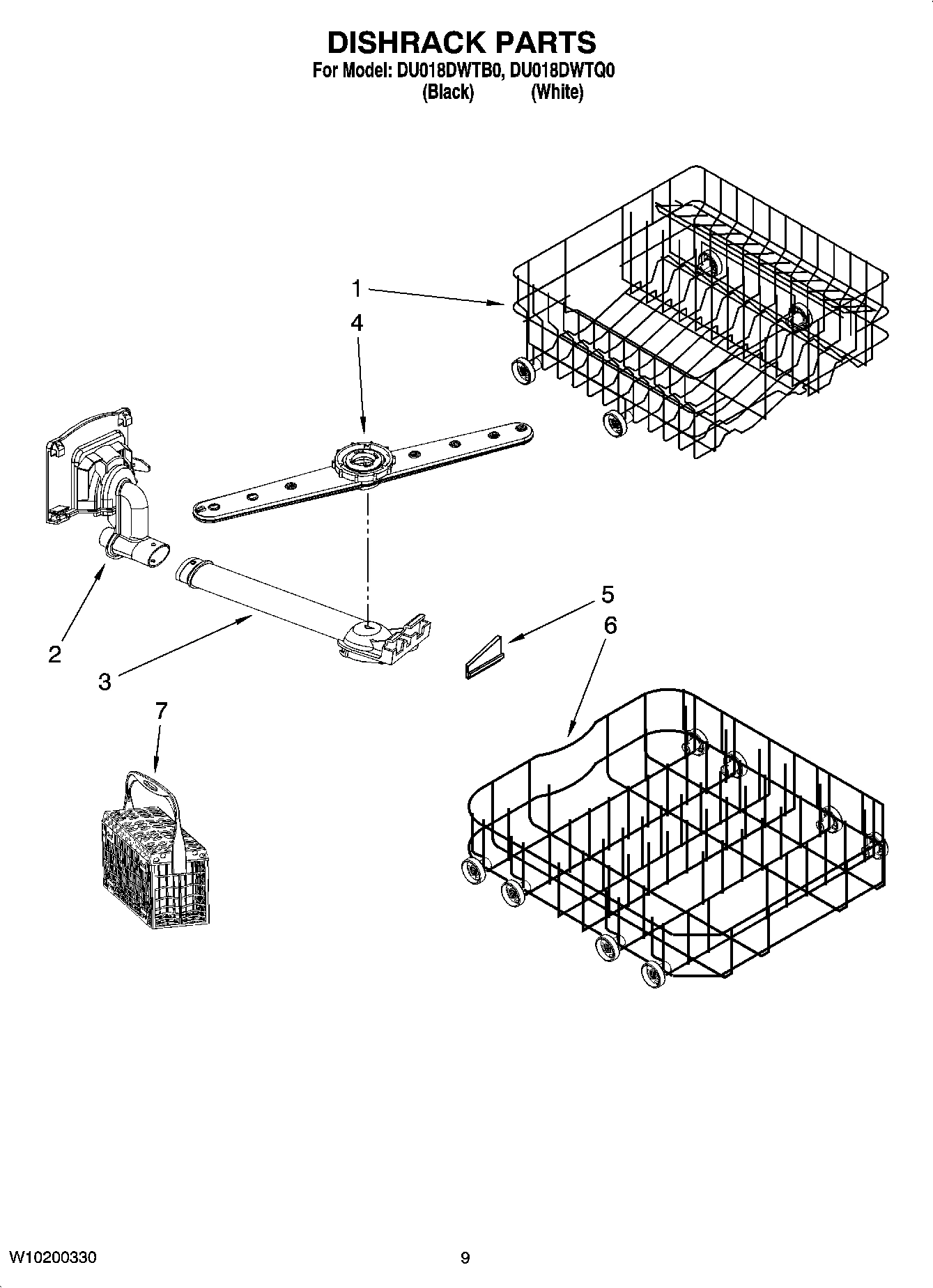 DISHRACK PARTS
For Model: DU018DWTB0, DU018DWTQ0
(Black) (White)

1
4
2
3
5
6
7

W10200330
9