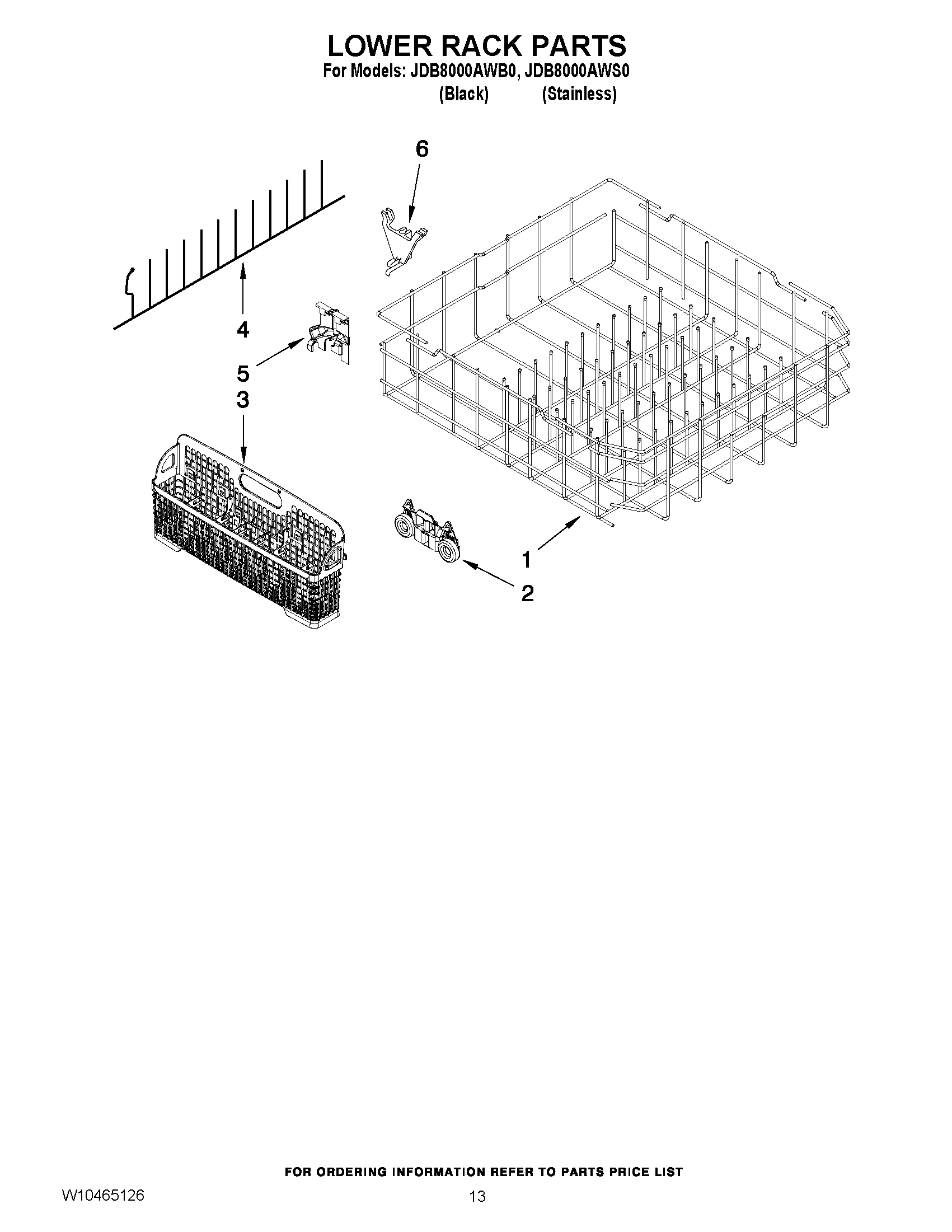 LOWER RACK PARTS
For Models: JDB8000AWB0, JDB8000AWS0
(Black) (Stainless)

6

4

5

3

1

2

FOR ORDERING INFORMATION REFER TO PARTS PRICE LIST

W10465126

13