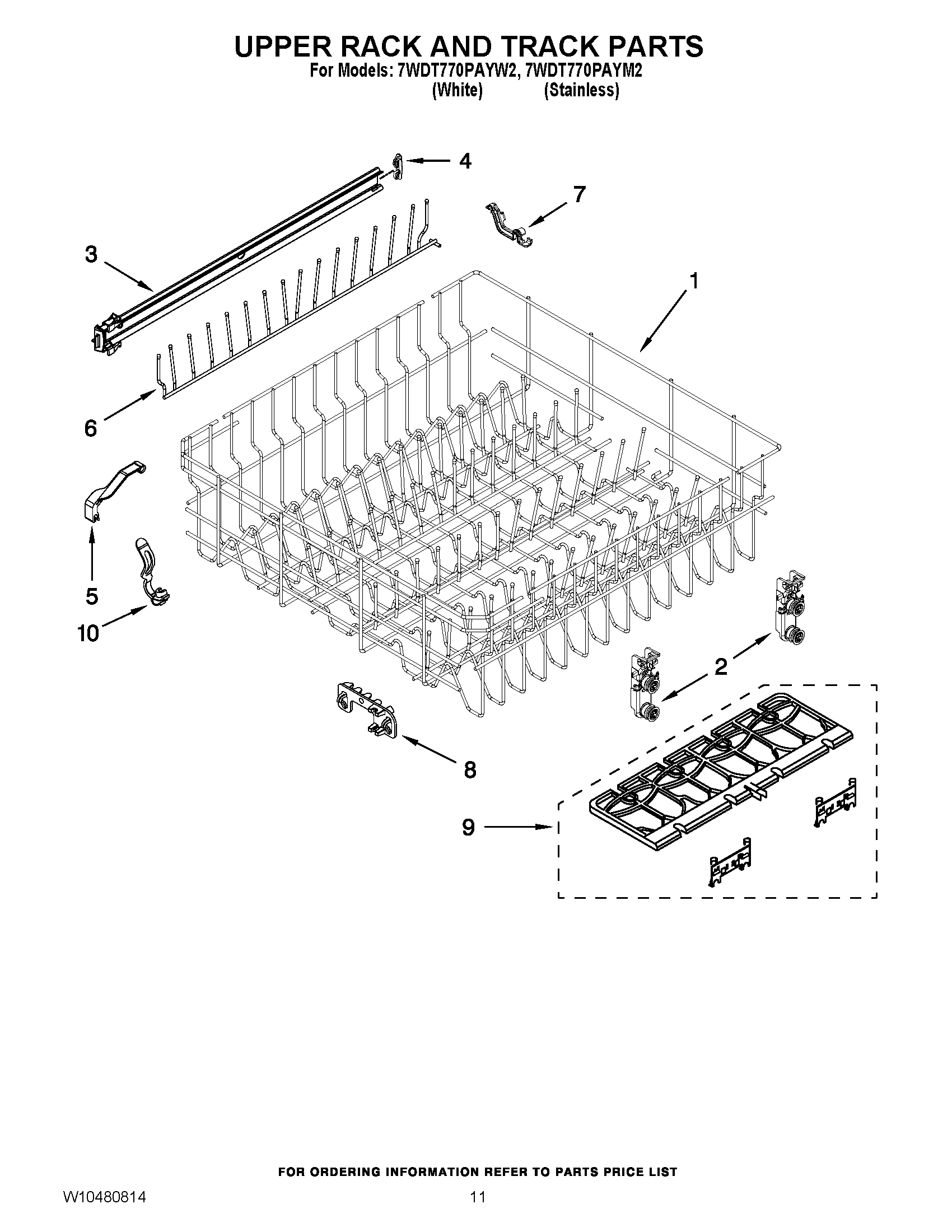 UPPER RACK AND TRACK PARTS
For Models: 7WDT770PAYW2, 7WDT770PAYM2
(White) (Stainless)

4

7

3

1

6

5

10

2

8

9

FOR ORDERING INFORMATION REFER TO PARTS PRICE LIST

W10480814

11