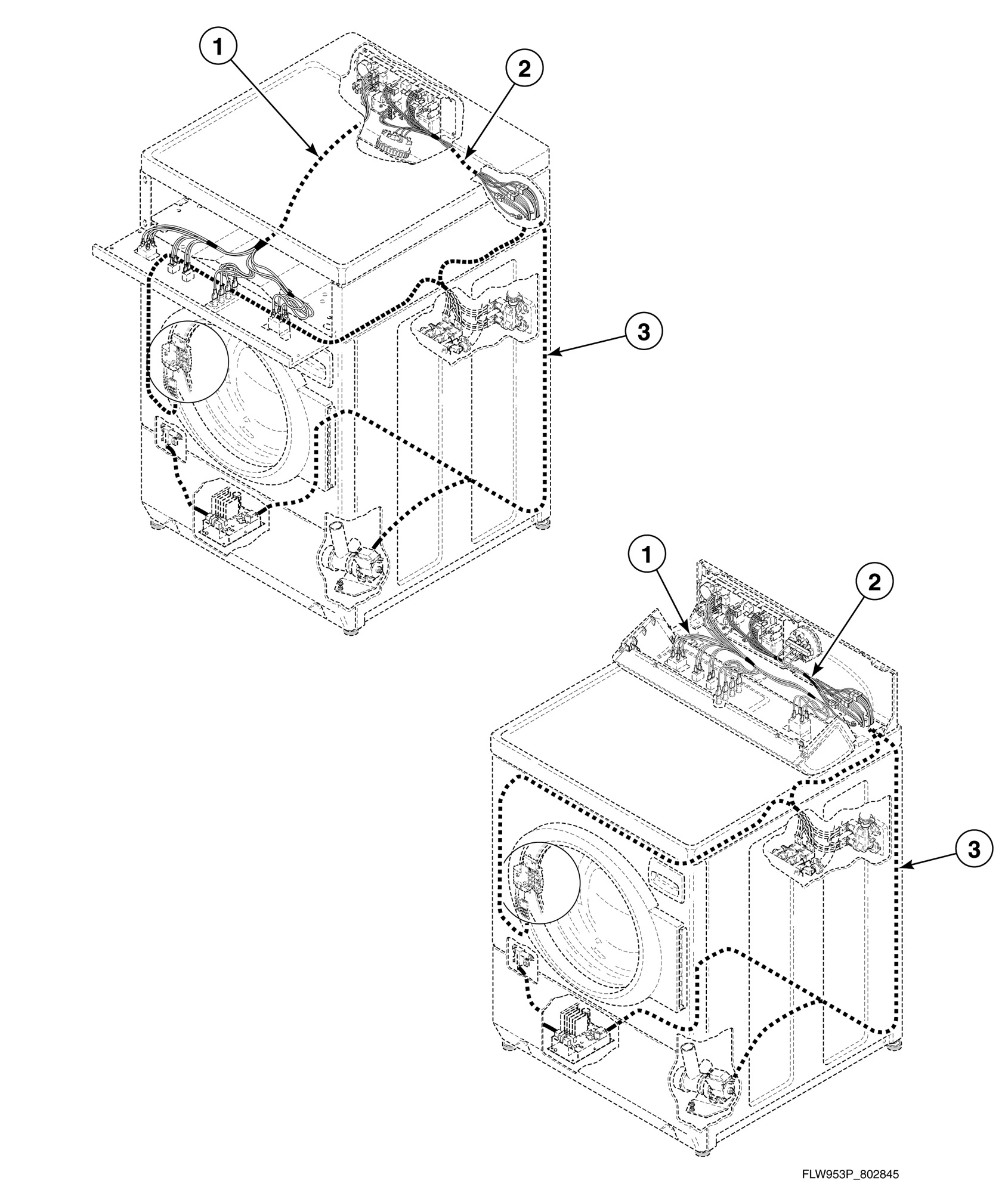 1
2
3
1
2
3
FLW953P_802845