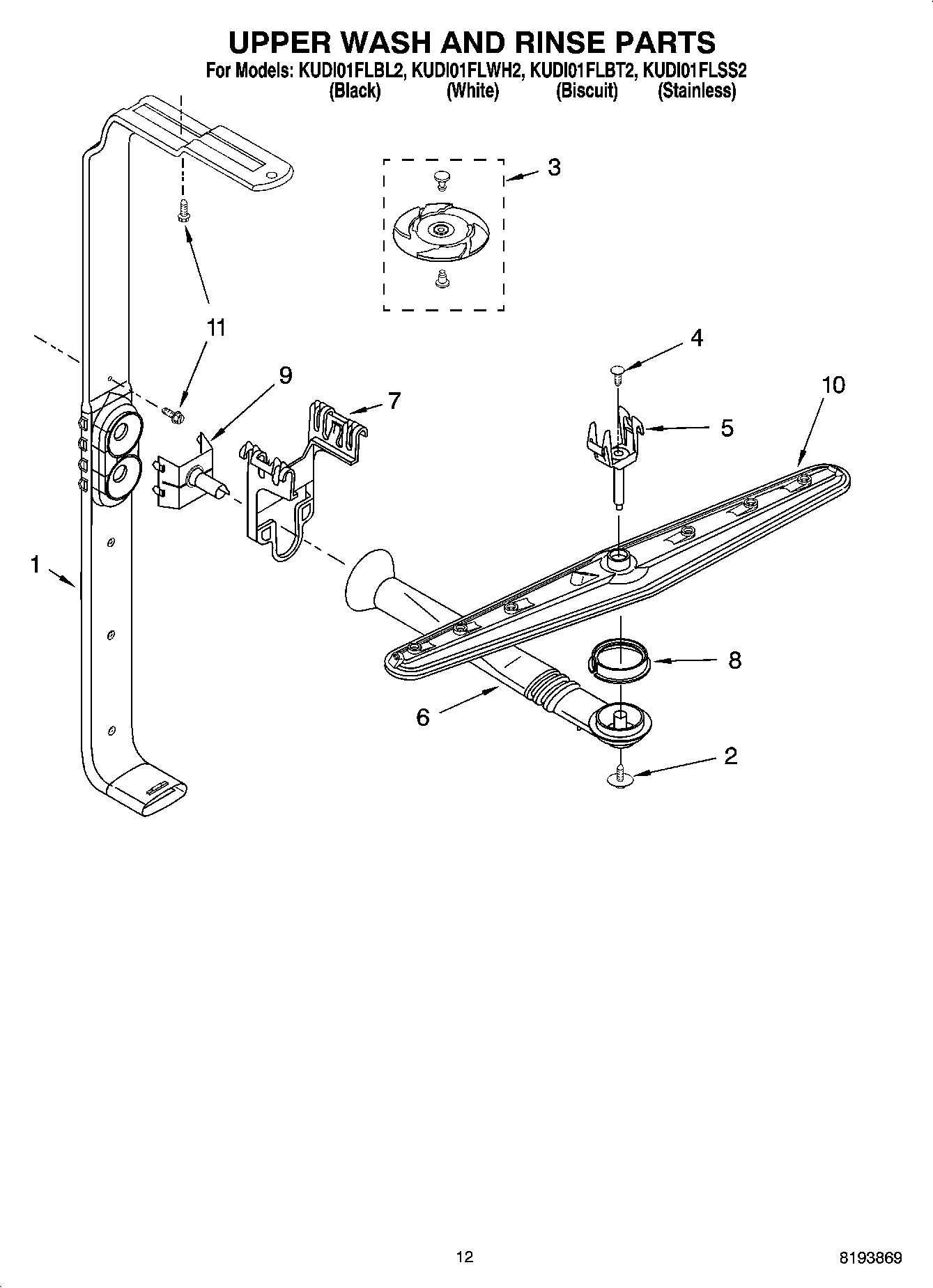 UPPER WASH AND RINSE PARTS
For Models: KUDI01FLBL2, KUDI01FLWH2, KUDI01FLBT2, KUDI01FLSS2
(Black) (White) (Biscuit) (Stainless)

3
11
4
9
7
10
5
1
8
6
2

12
8193869