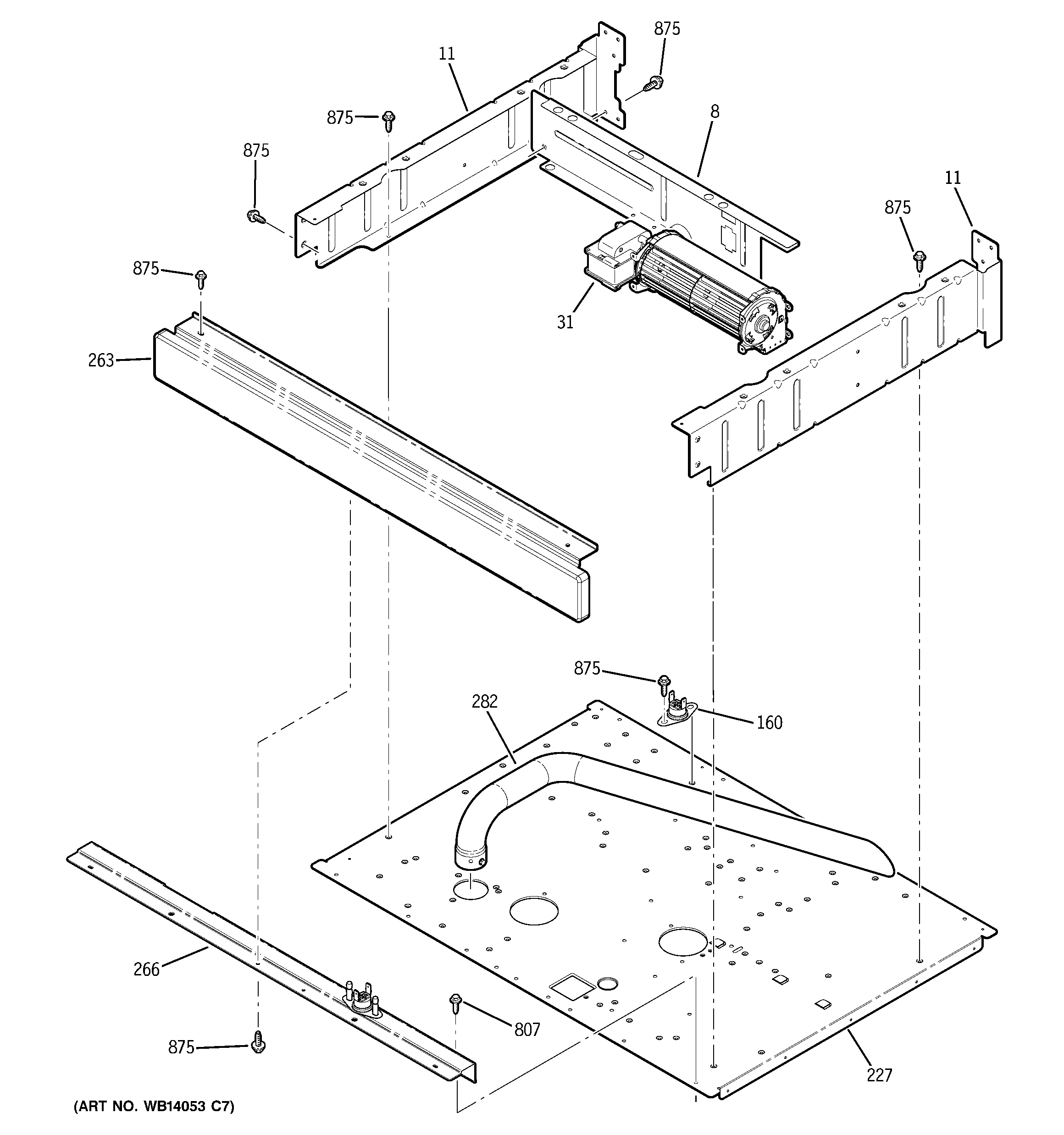 875
11
875
8
875
11
875
875
31
263
875
282
160
266
807
875
227
(ART NO. WB14053 C7)