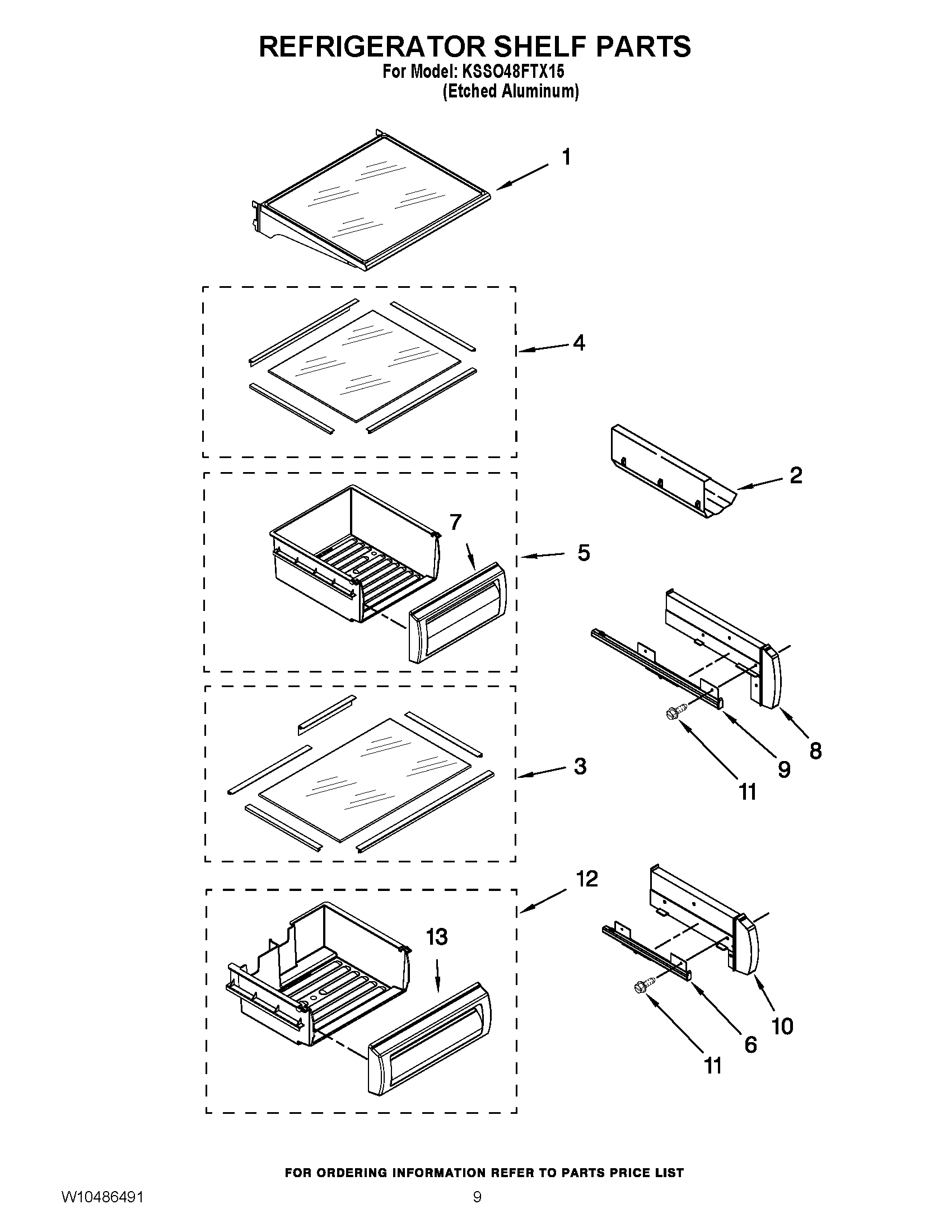 REFRIGERATOR SHELF PARTS
For Model: KSSO48FTX15
(Etched Aluminum)

1
4
2
7
5
8
9
11
3
12
13
10
6
11

FOR ORDERING INFORMATION REFER TO PARTS PRICE LIST

W10486491
9