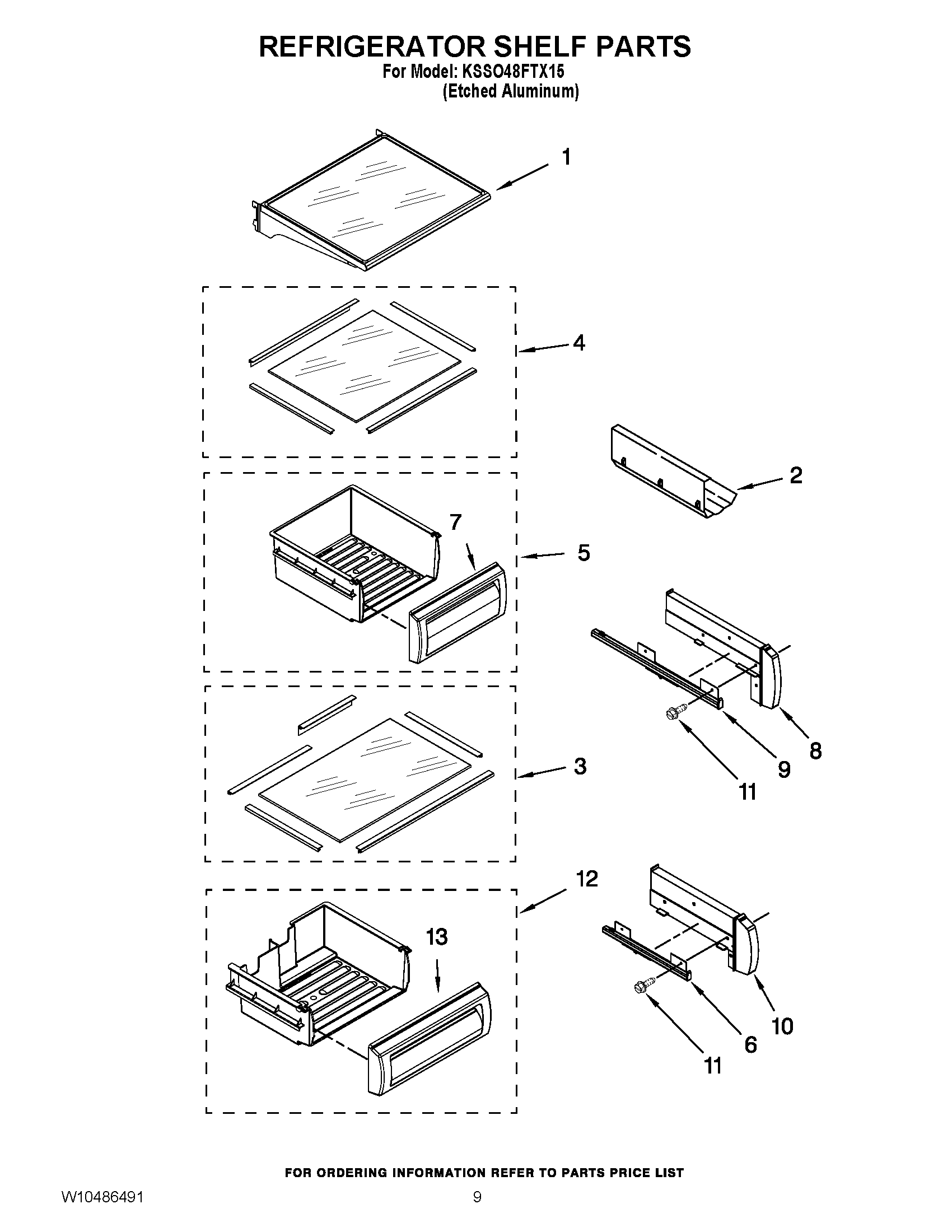 REFRIGERATOR SHELF PARTS
For Model: KSSO48FTX15
(Etched Aluminum)

1

4

2

7

5

8

9

11

3

12

13

10

6

11

FOR ORDERING INFORMATION REFER TO PARTS PRICE LIST

W10486491

9