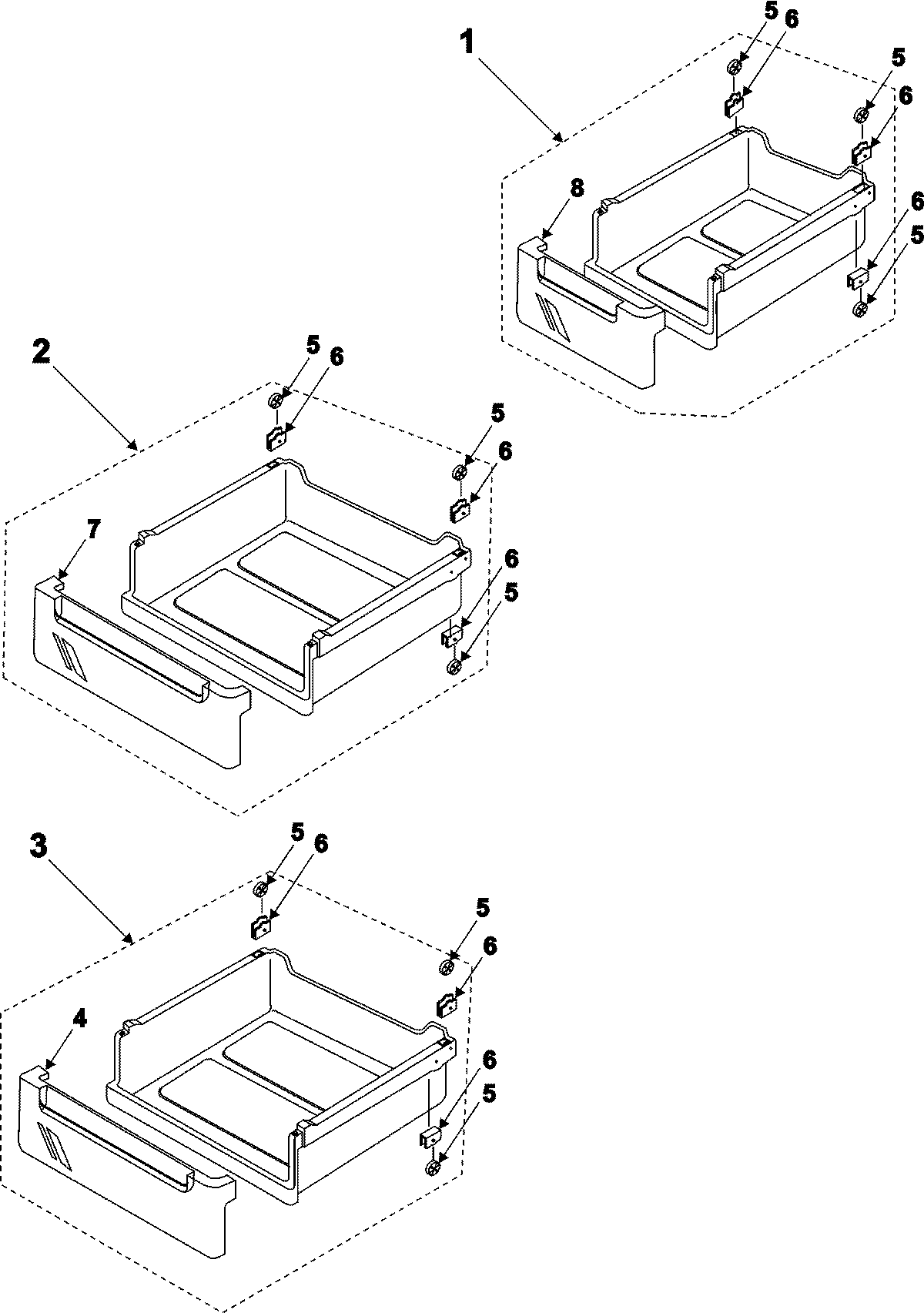 1
5
6
5
6
8
6
5
2
5
6
5
6
7
6
5
3
5
6
5
6
4
6
5