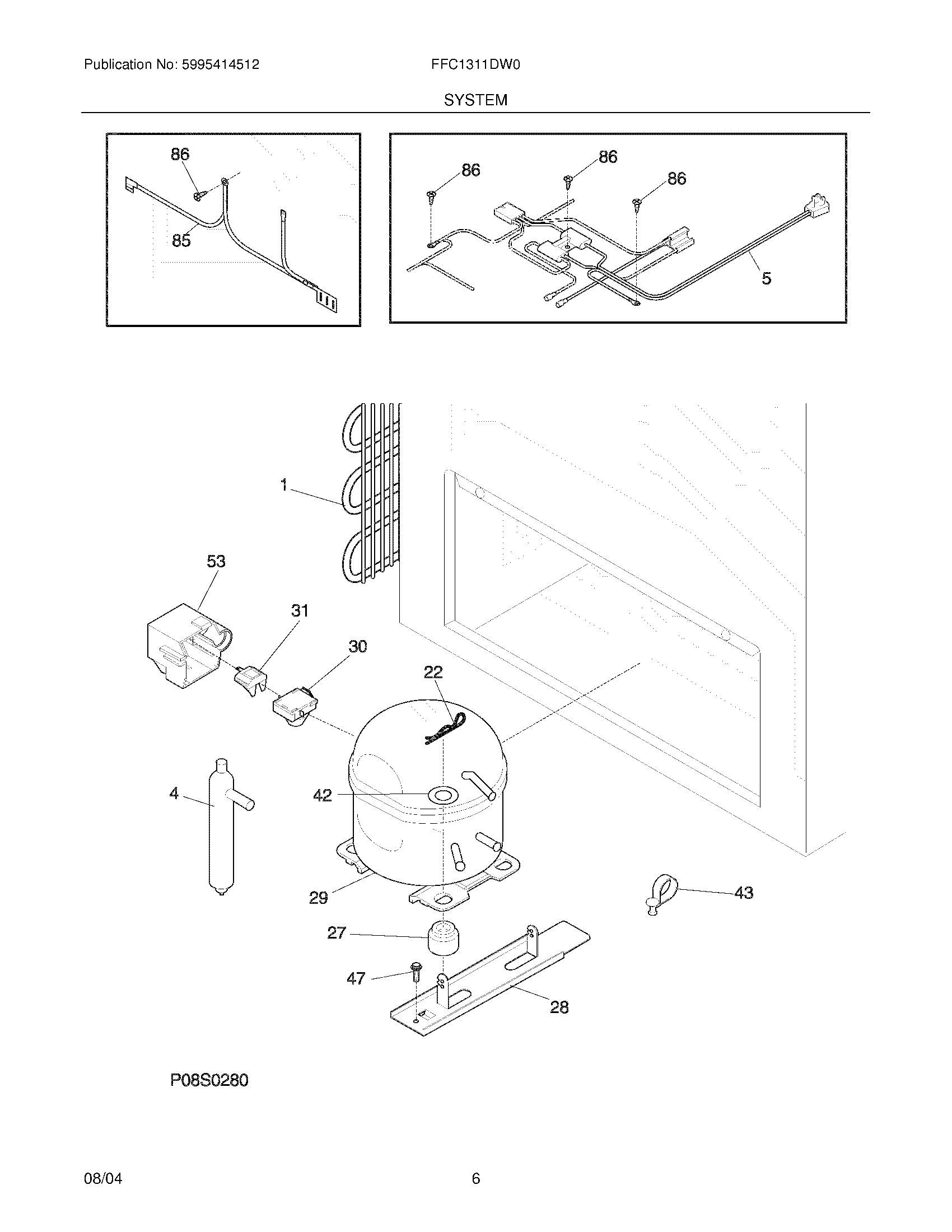 Publication No: 5995414512

FFC1311DW0

SYSTEM

86

85

86

86

86

5

1

53

31

30

22

4

42

29

43

27

47

28

P08S0280

08/04

6