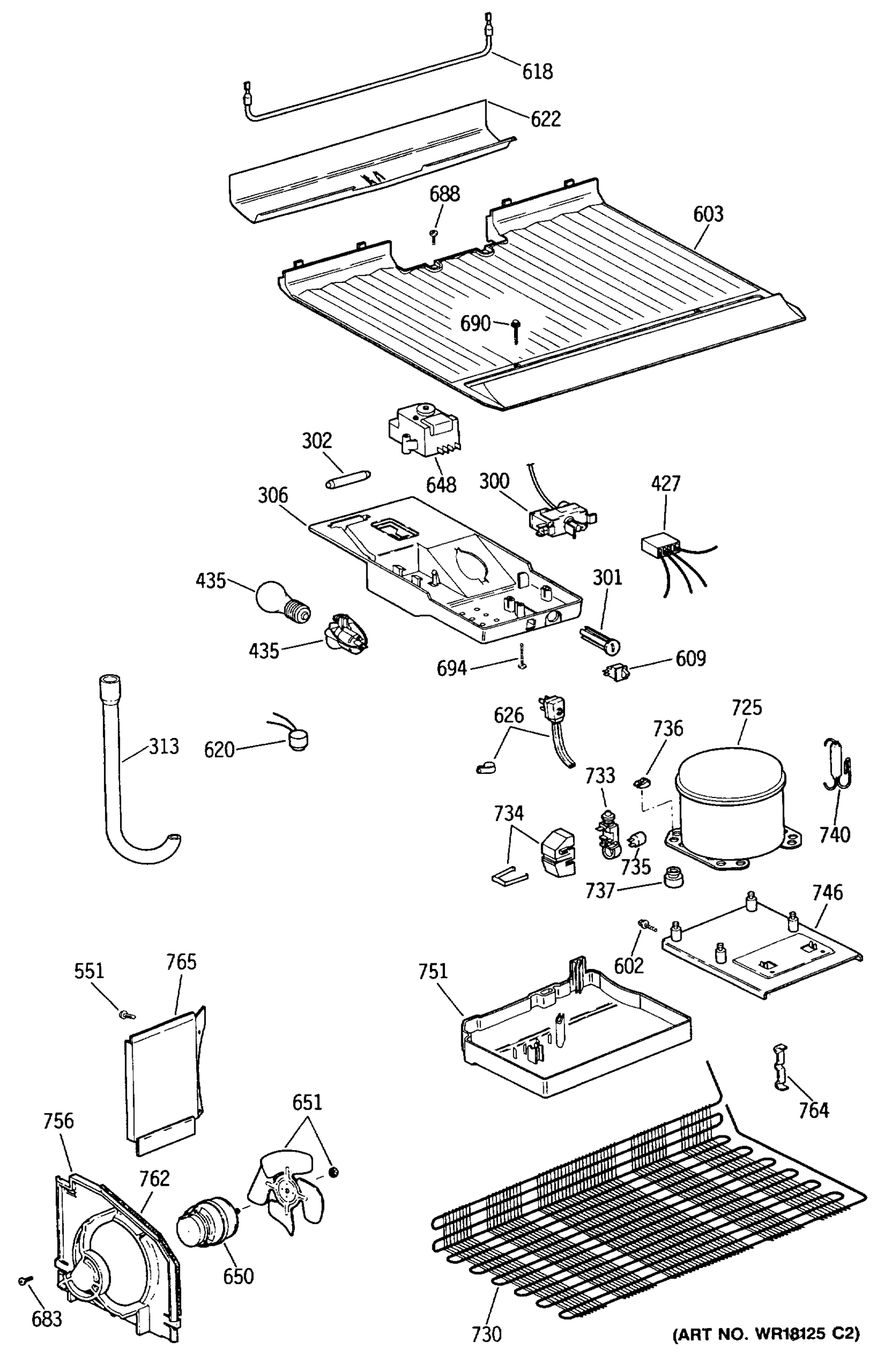 618
622
688
603
690
302
648
300
427
306
435
301
435
694
609
313
620
626
725
736
733
740
734
735
737
746
602
551
765
751
764
651
756
762
650
683
730
(ART NO. WR18125 C2)