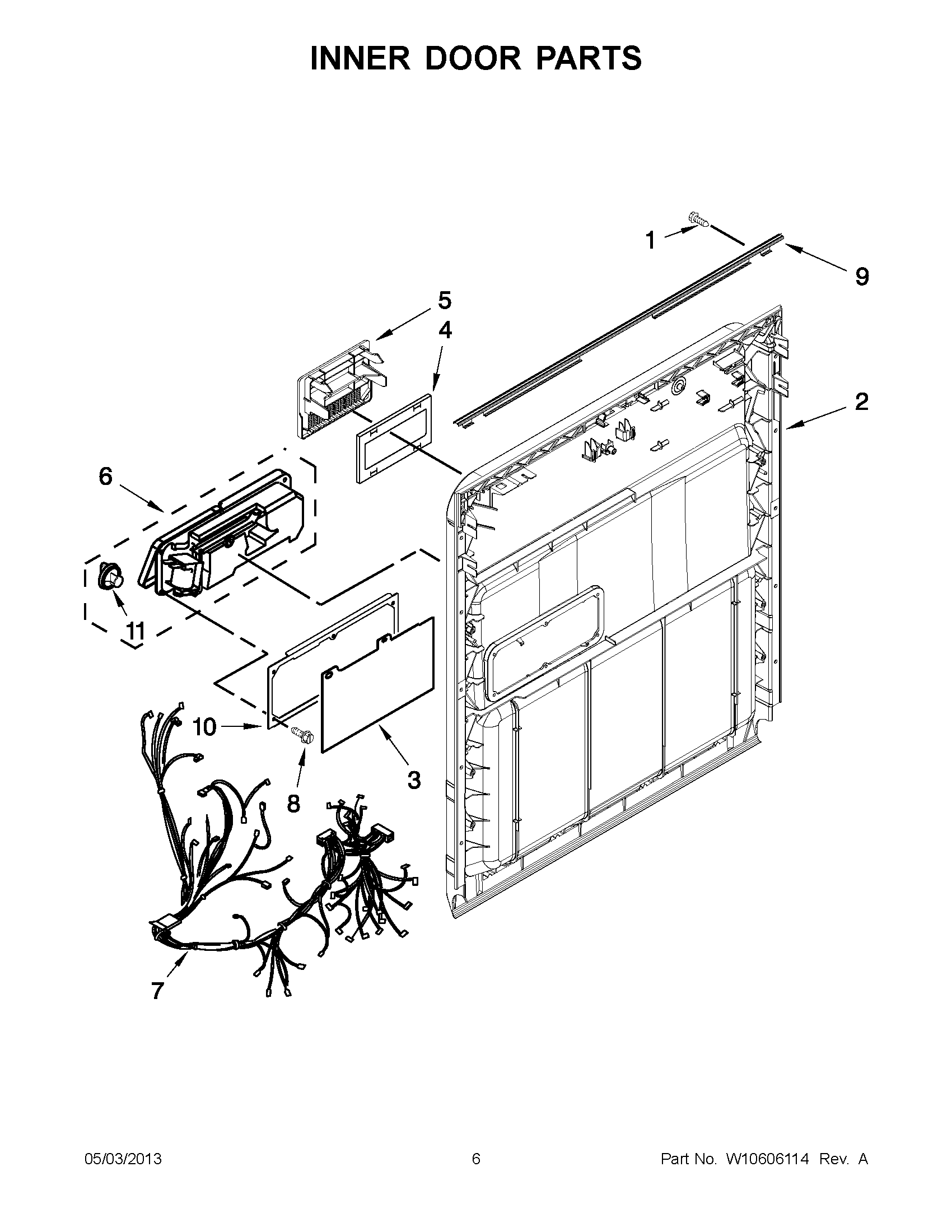 INNER DOOR PARTS

1
9
5
4
2
6
11
10
8
3
7

05/03/2013
6
Part No. W10606114 Rev. A