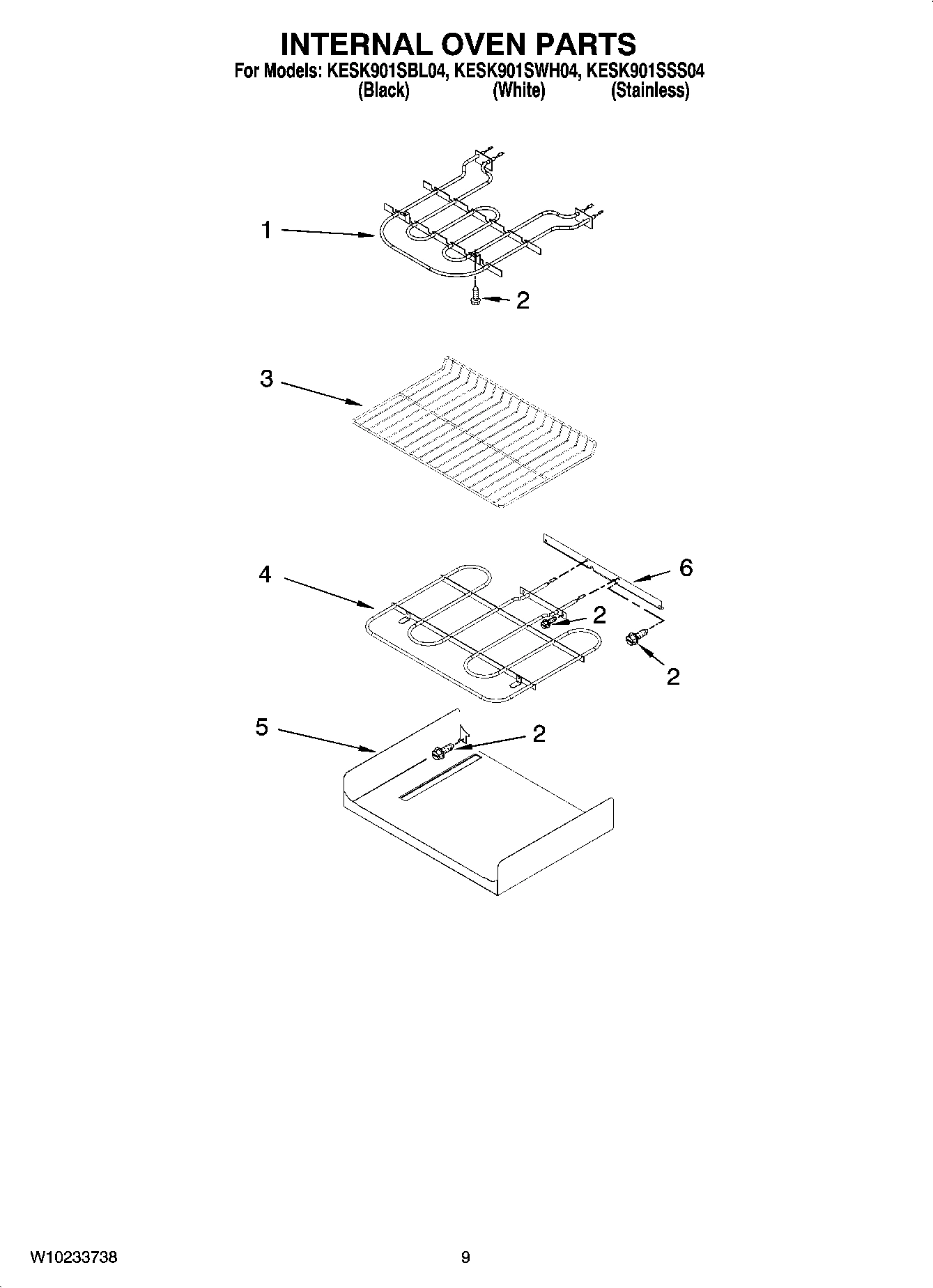 INTERNAL OVEN PARTS
For Models: KESK901SBL04, KESK901SWH04, KESK901SSS04
(Black) (White) (Stainless)

1
2
3
4
6
2
2
5
2

W10233738
9