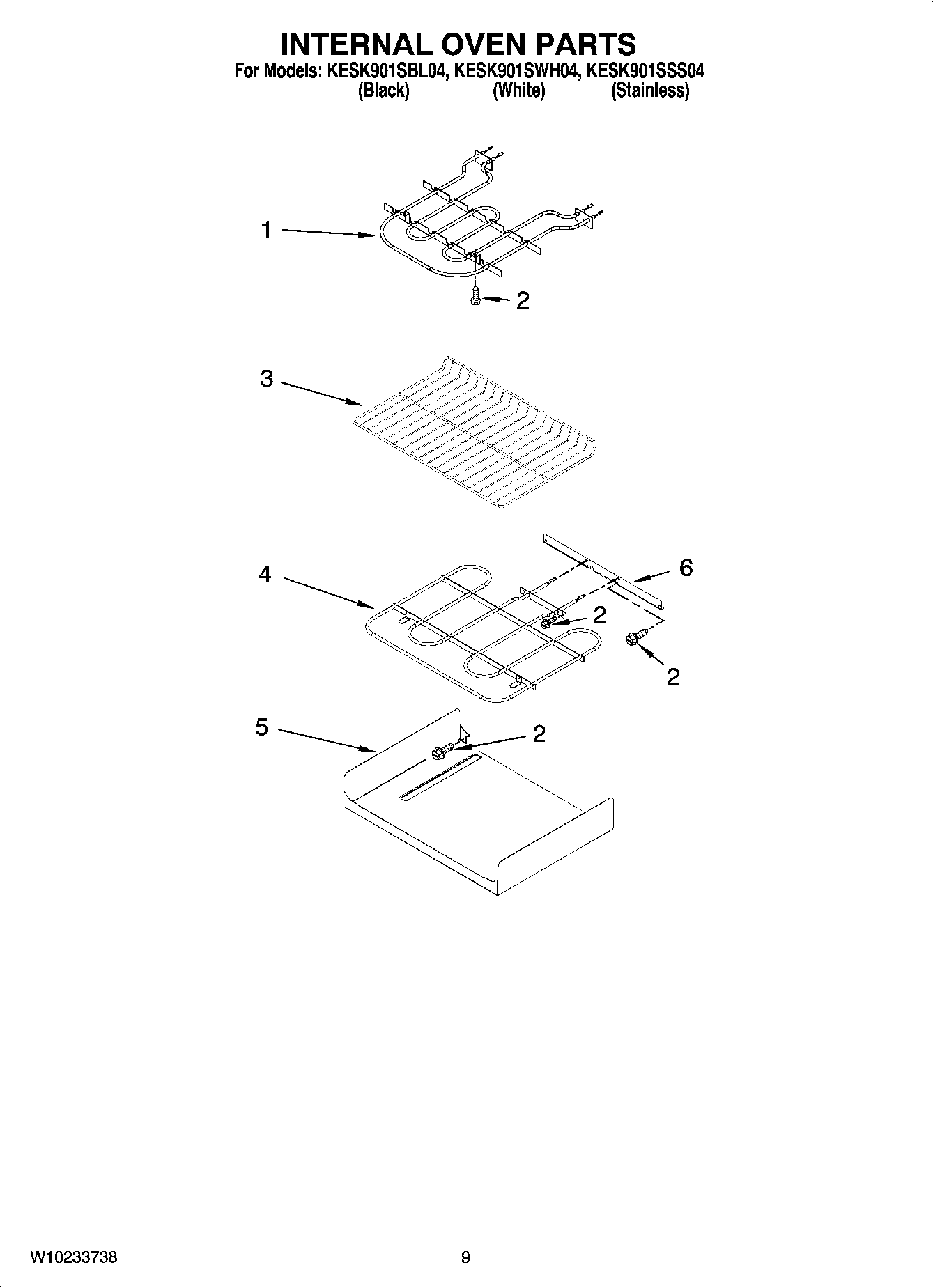 INTERNAL OVEN PARTS

For Models: KESK901SBL04, KESK901SWH04, KESK901SSS04
(Black) (White) (Stainless)

1

2

3

4

6

2

2

5

2

W10233738

9