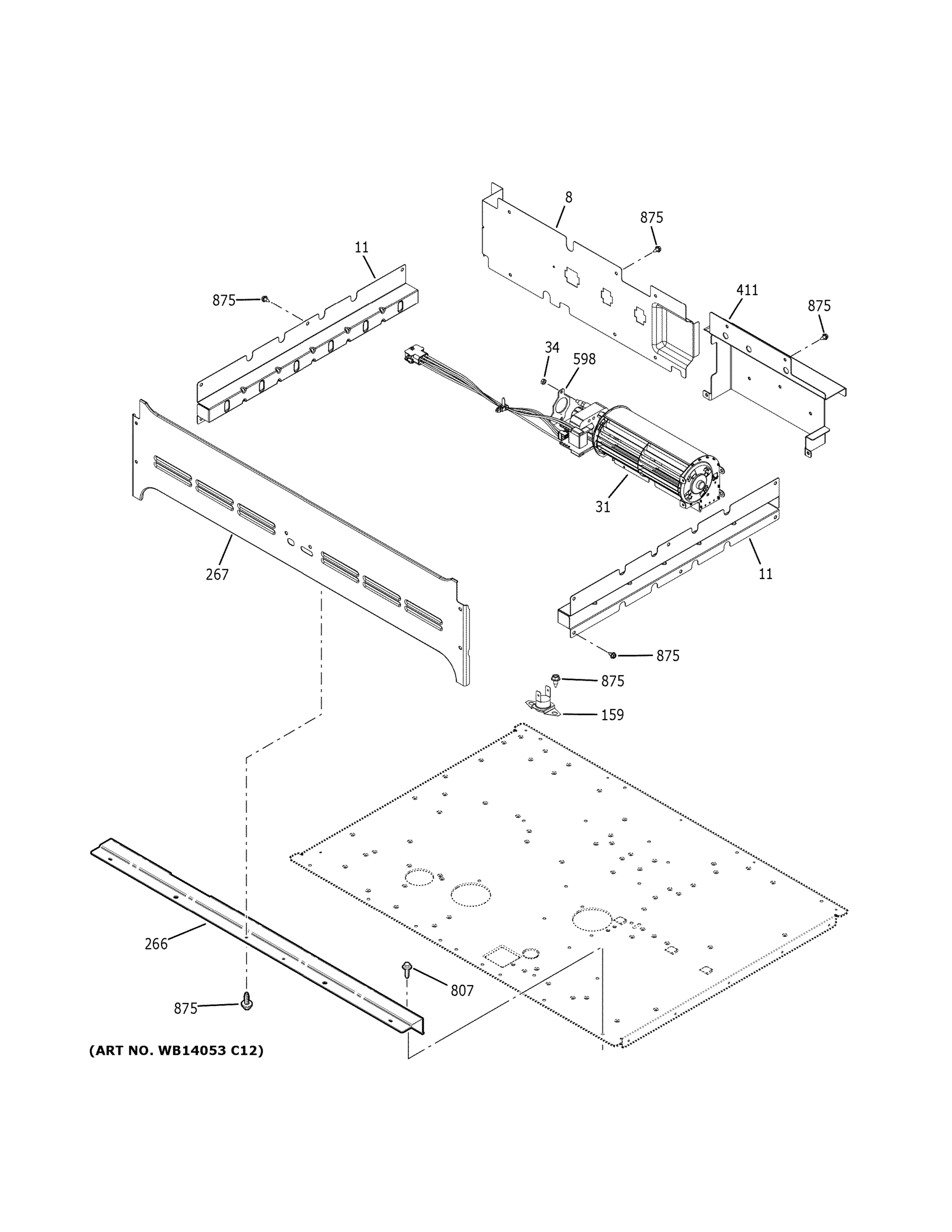 8
875
11
875
411
875
34
598
31
267
11
875
875
159
266
807
875
(ART NO. WB14053 C12)