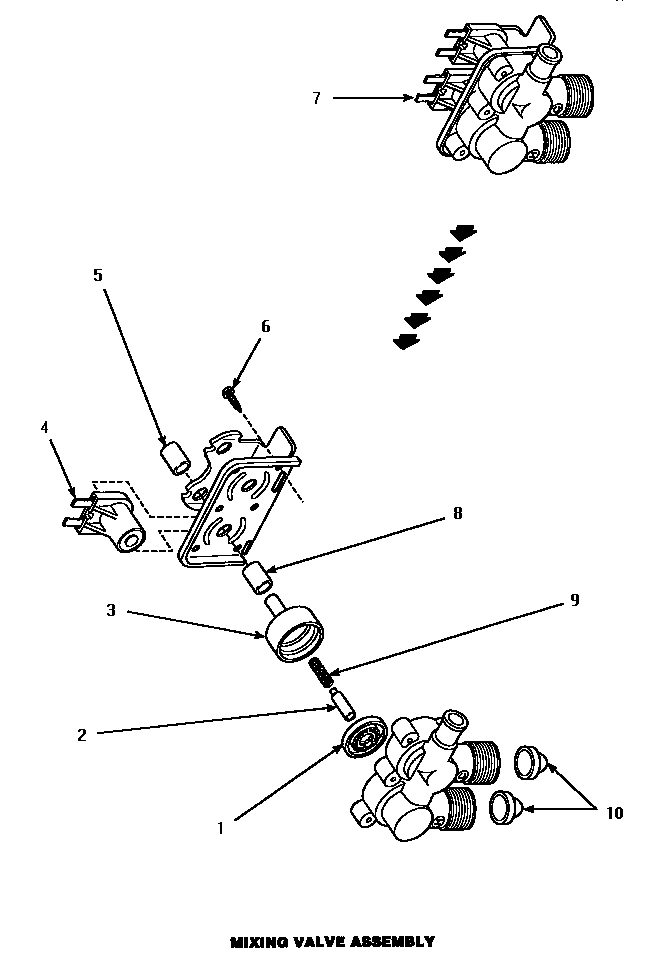 7

5

6

4

8

3

9

2

1

10

MIXING VALVE ASSEMBLY