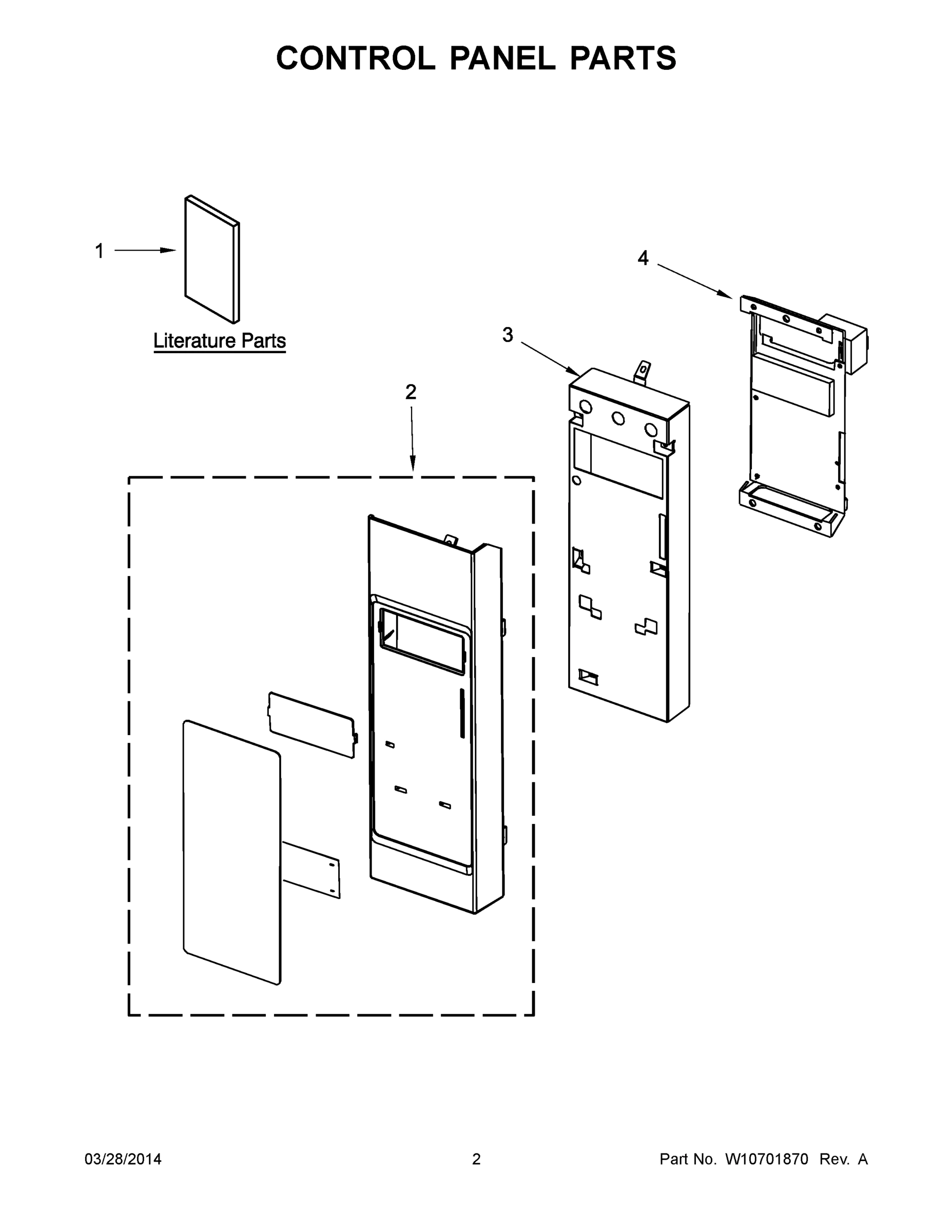 CONTROL PANEL PARTS

1

Literature Parts

4

3

2

03/28/2014

2

Part No. W10701870 Rev. A