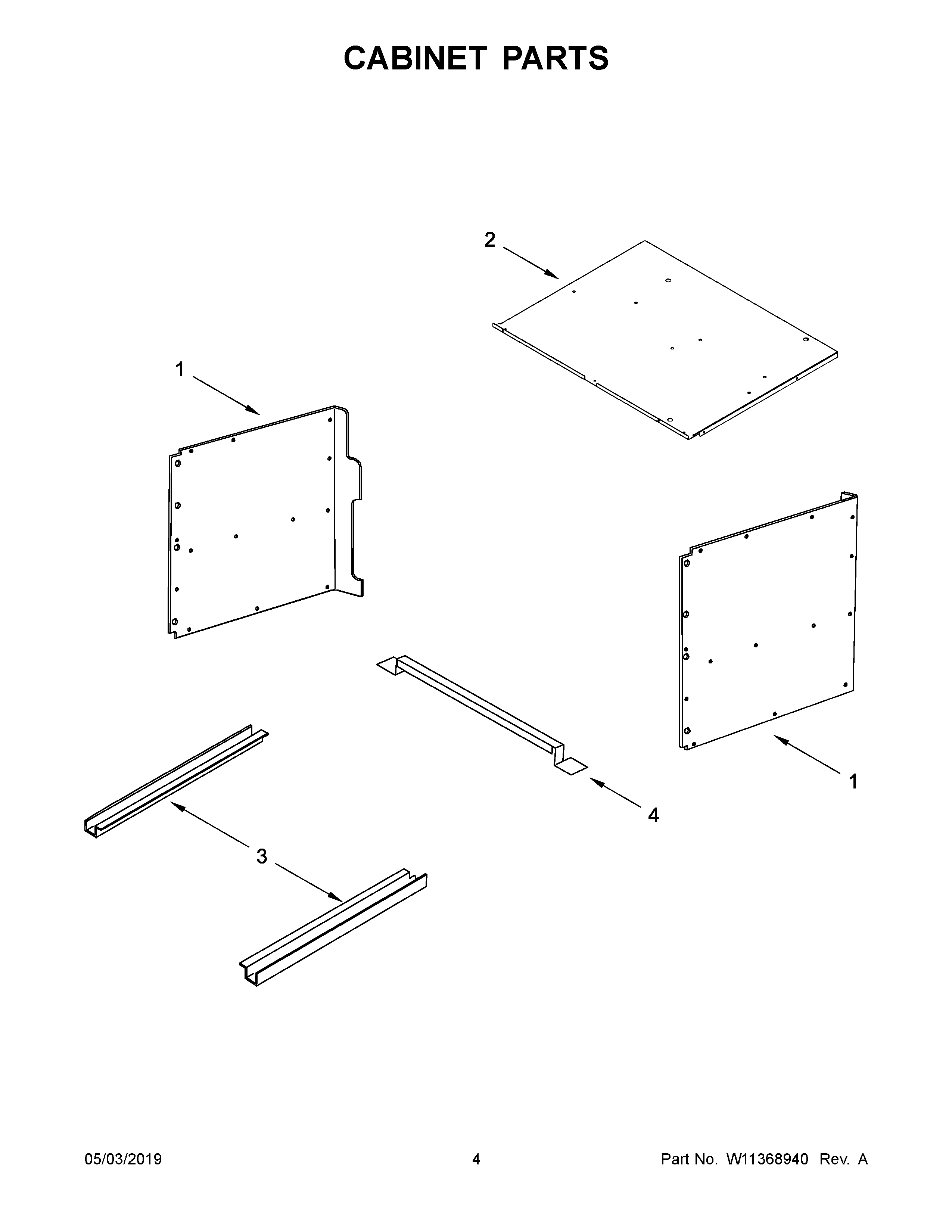 CABINET PARTS

2

1

1

4

3

05/03/2019

4

Part No. W11368940 Rev. A