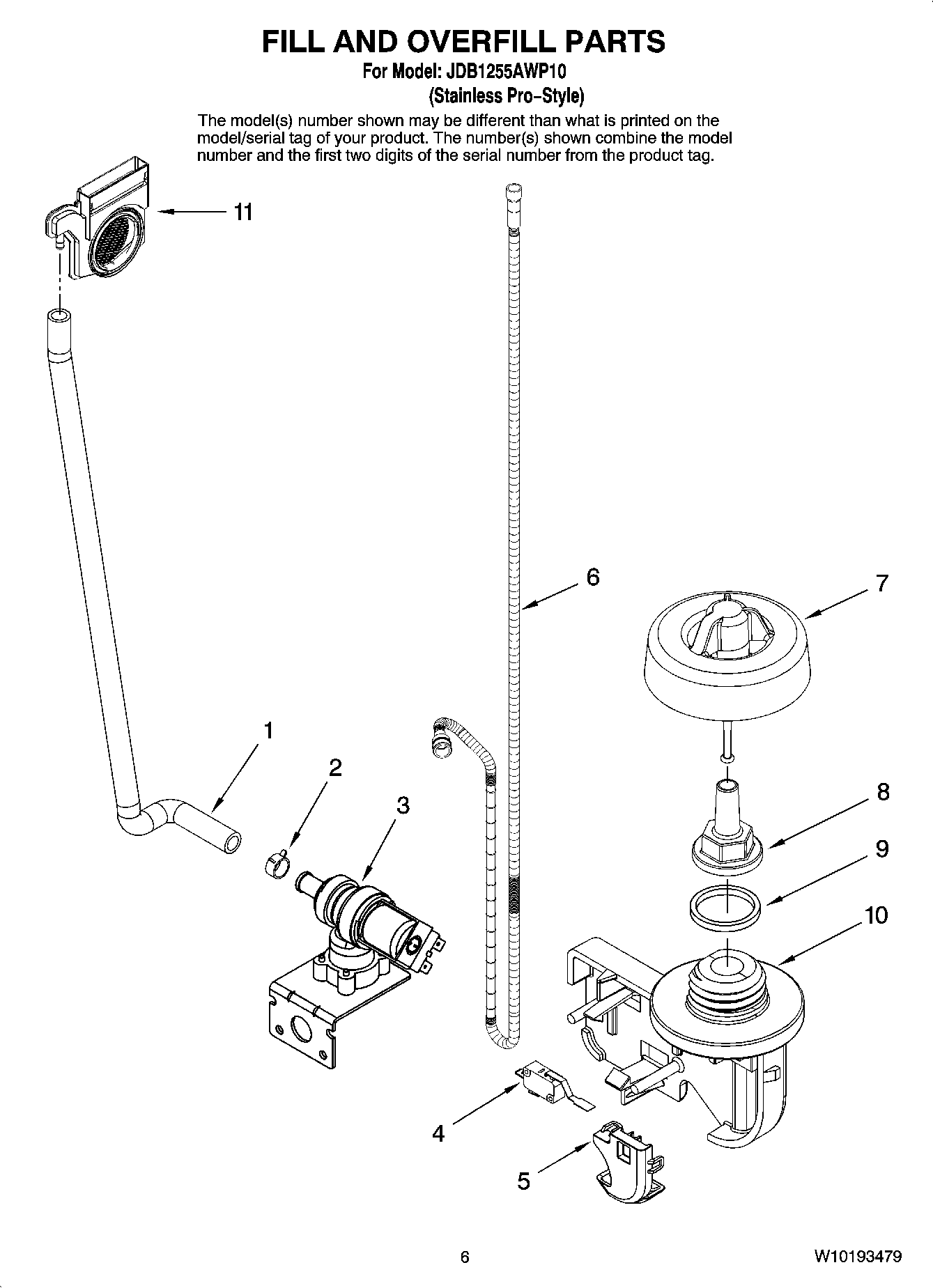 FILL AND OVERFILL PARTS

For Model: JDB1255AWP10

(Stainless Pro-Style)

The model(s) number shown may be different than what is printed on the model/serial tag of your product. The number(s) shown combine the model number and the first two digits of the serial number from the product tag.

11

6

7

1

2

3

8

9

10

4

5

6

W10193479