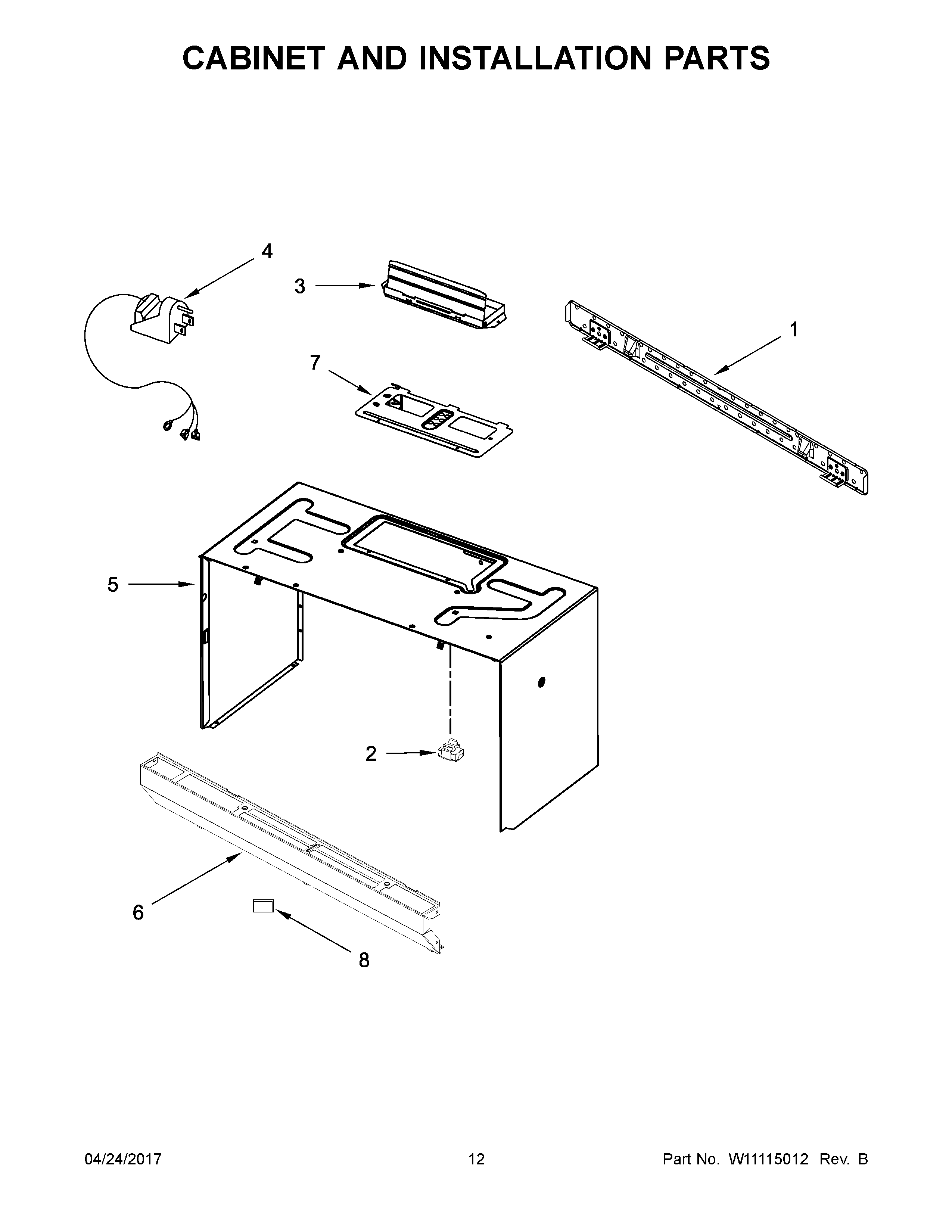 CABINET AND INSTALLATION PARTS

4

3

1

7

5

2

6

8

04/24/2017

12

Part No. W11115012 Rev. B