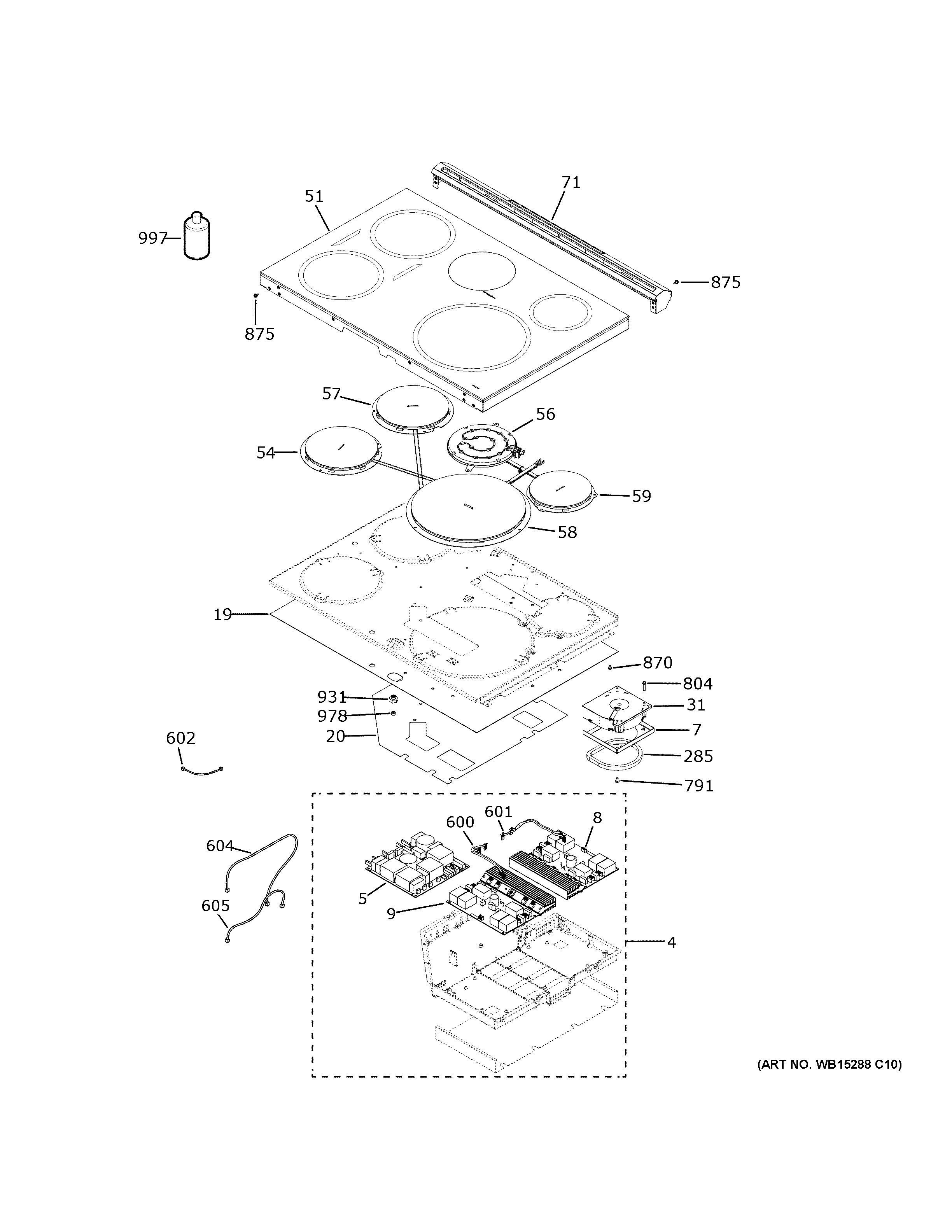 71
51
997
875
875
57
56
54
59
58
19
870
804
931
31
978
7
20
602
285
791
601
600
8
604
5
9
605
4
(ART NO. WB15288 C10)