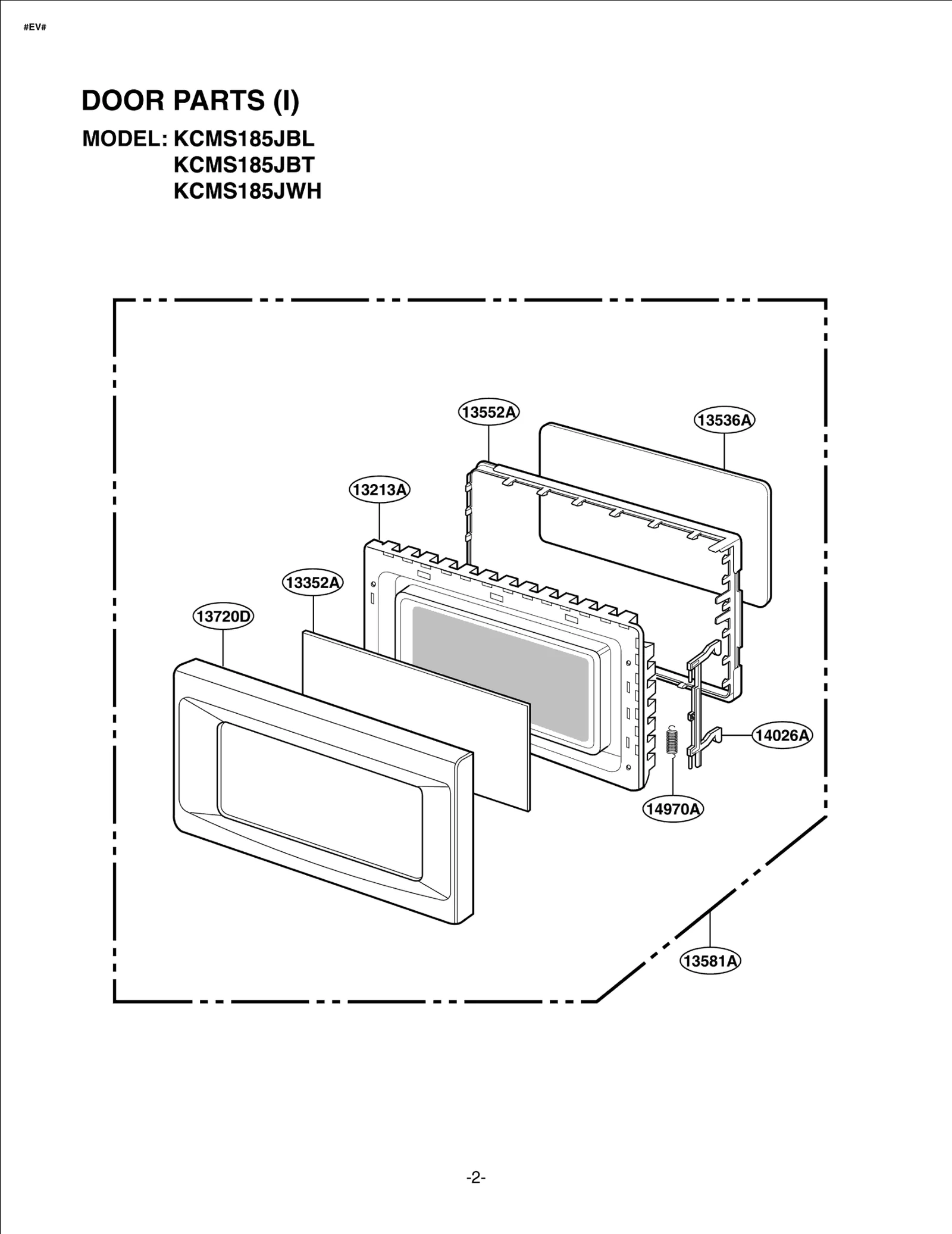 #EV#

DOOR PARTS (I)

MODEL: KCMS185JBL
KCMS185JBT
KCMS185JWH

13552A

13536A

13213A

13352A

13720D

14026A

14970A

13581A

-2-