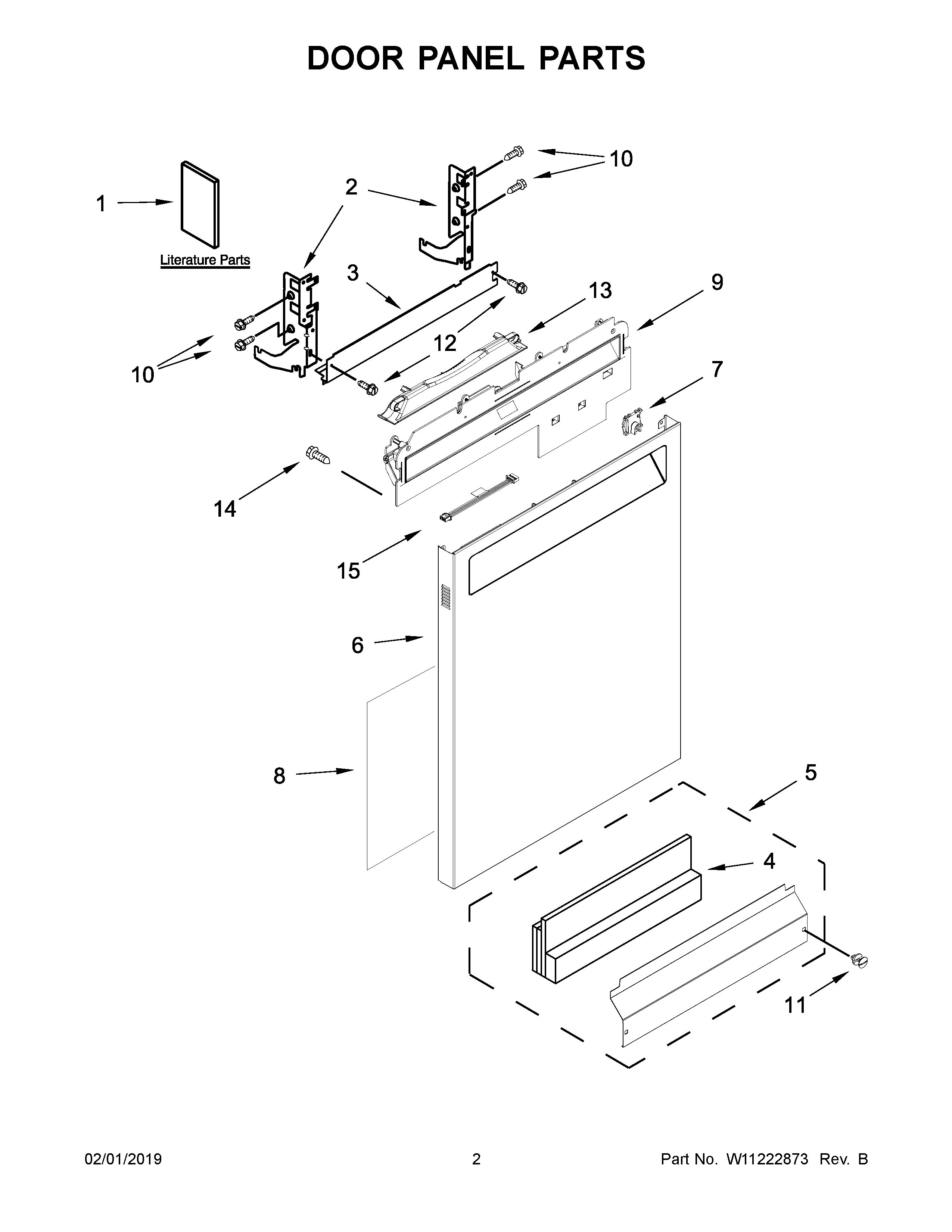 DOOR PANEL PARTS

10

1

2

Literature Parts

3

13

9

12

10

7

14

15

6

8

5

4

11

02/01/2019

2

Part No. W11222873 Rev. B