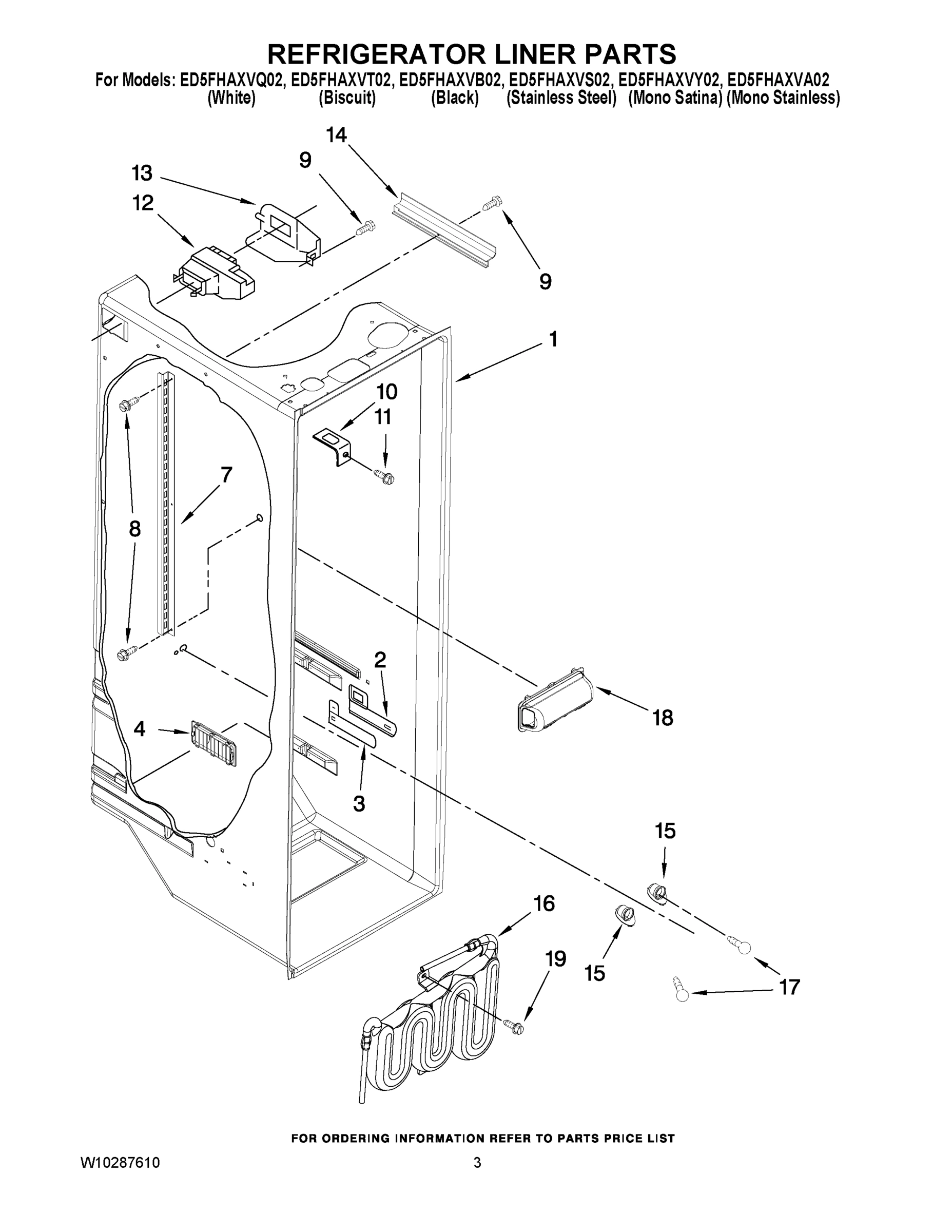 REFRIGERATOR LINER PARTS

For Models: ED5FHAXVQ02, ED5FHAXVT02, ED5FHAXVB02, ED5FHAXVS02, ED5FHAXVY02, ED5FHAXVA02
(White) (Biscuit) (Black) (Stainless Steel) (Mono Satina) (Mono Stainless)

14
13
9
12
9
1
10
11
7
8
2
18
4
3
15
16
19
15
17

FOR ORDERING INFORMATION REFER TO PARTS PRICE LIST

W10287610

3